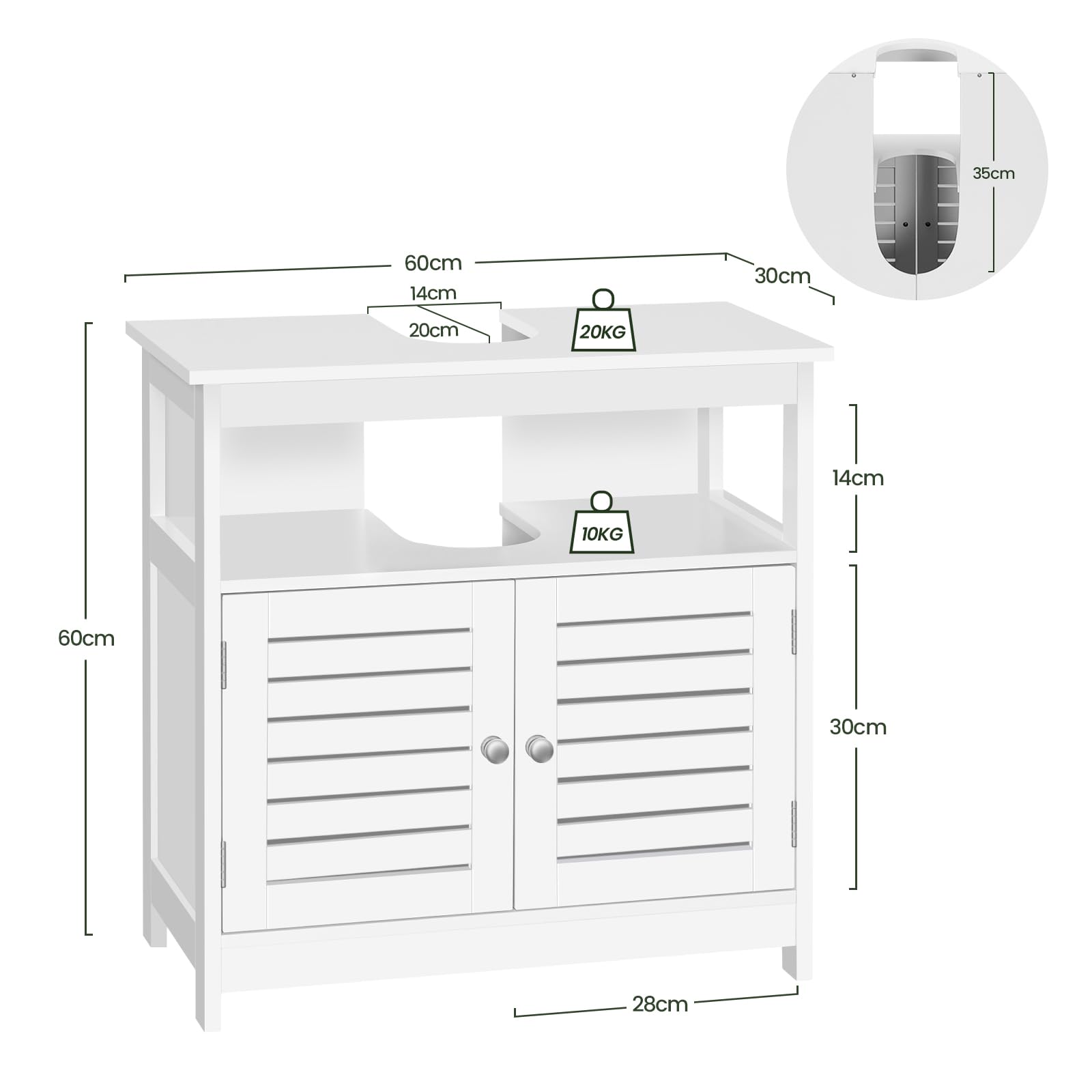 35cm

60cm

30cm

14cm

20cm

20KG

14cm

10KG

60cm

30cm

28cm