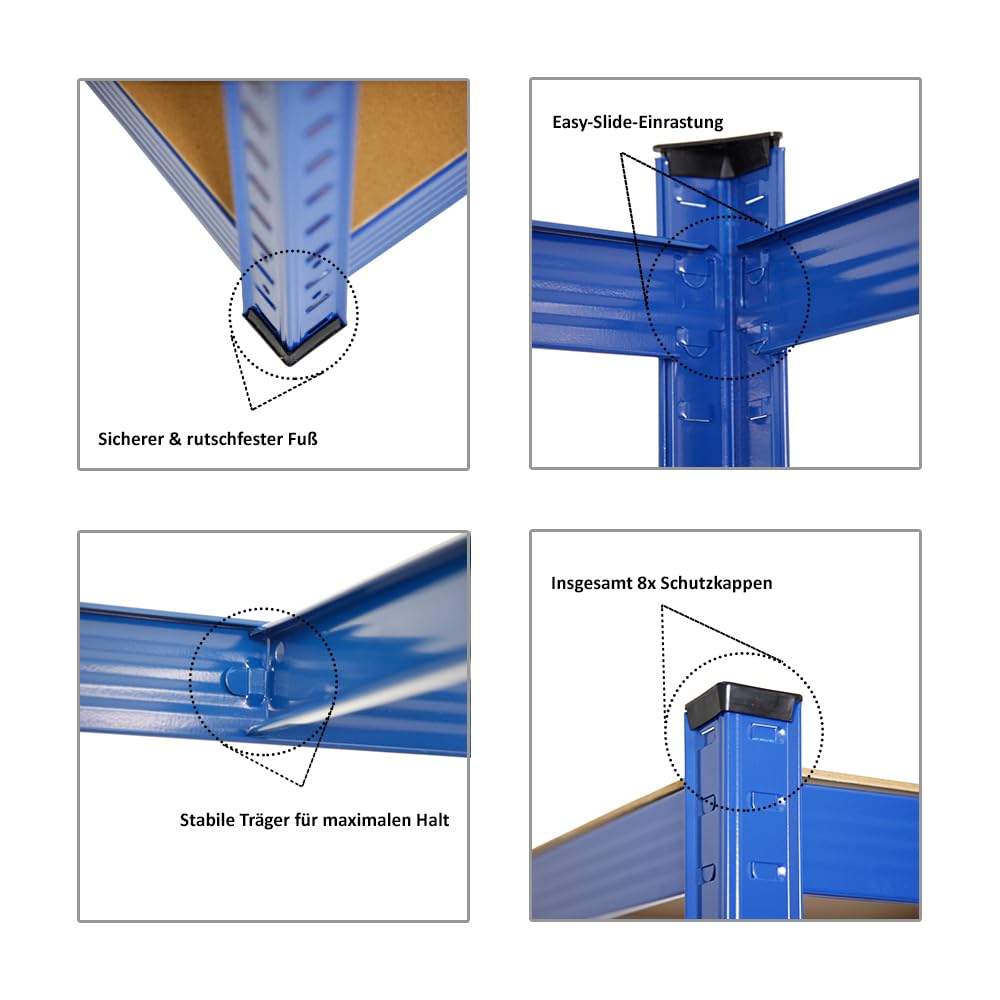 Sicherer & rutschfester Fuß

Easy-Slide-Einrastung

Stabile Träger für maximalen Halt

Insgesamt 8x Schutzkappen