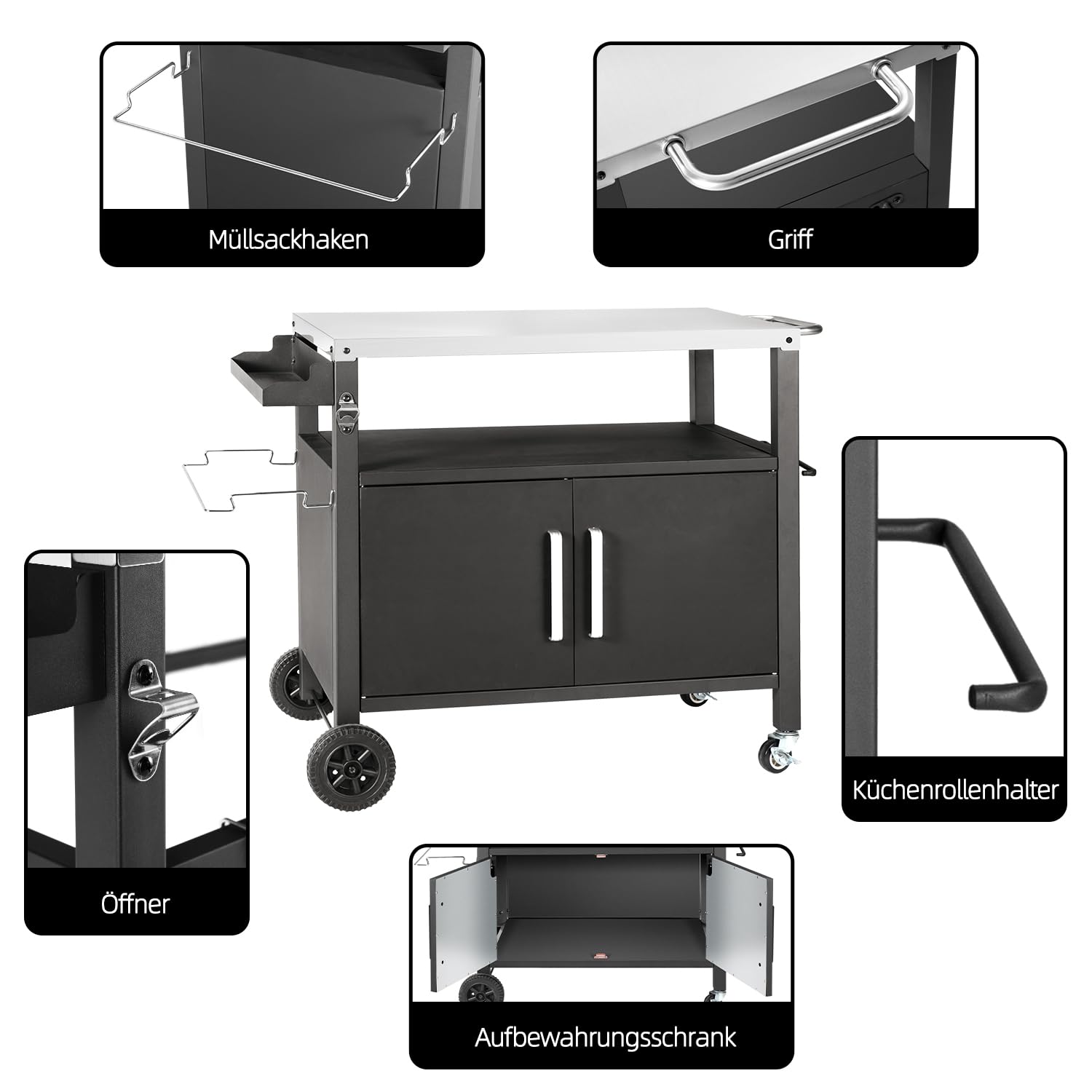 Müllsackhaken

Griff

Küchenrollenhalter

Öffner

Aufbewahrungsschrank