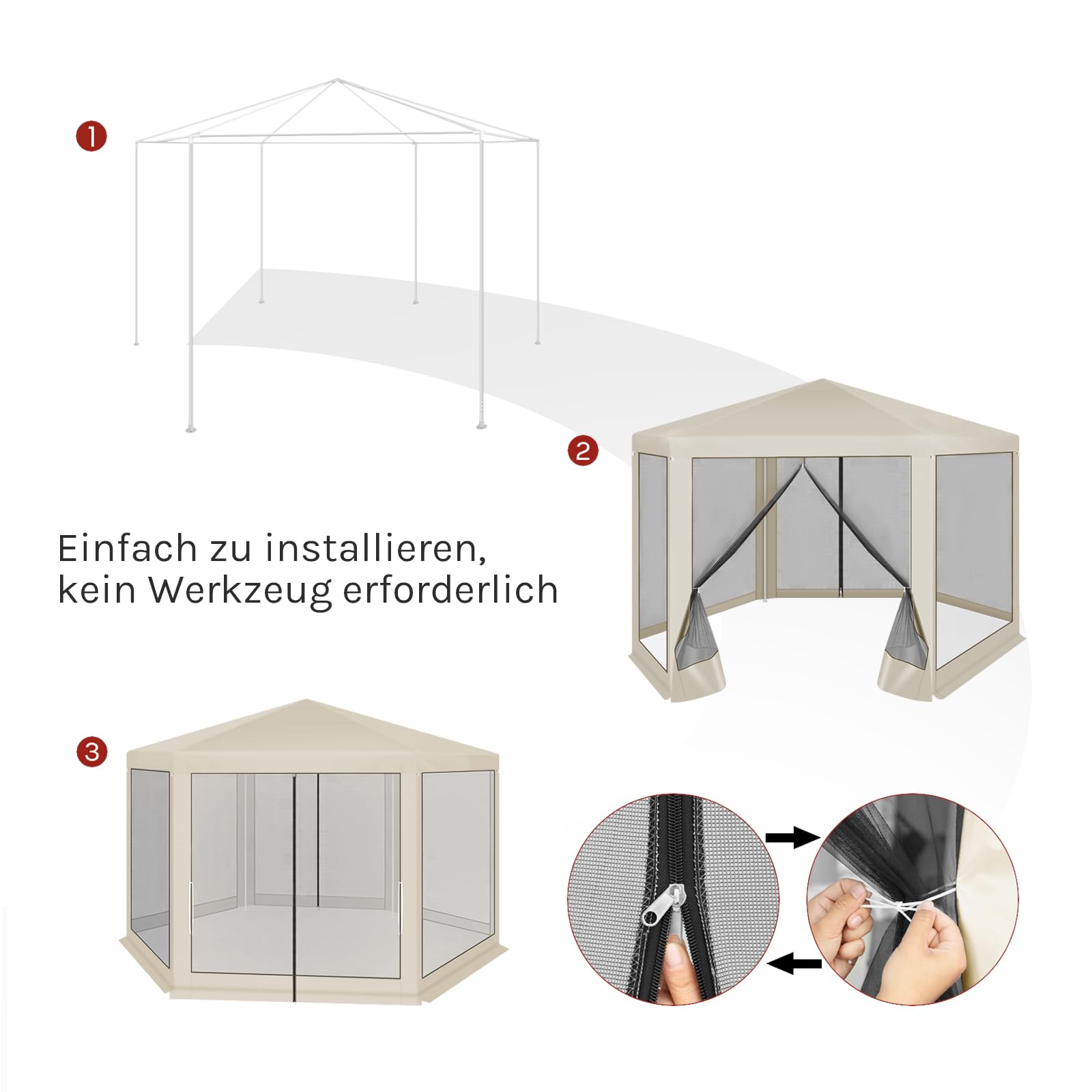 1

2

Einfach zu installieren, kein Werkzeug erforderlich

3