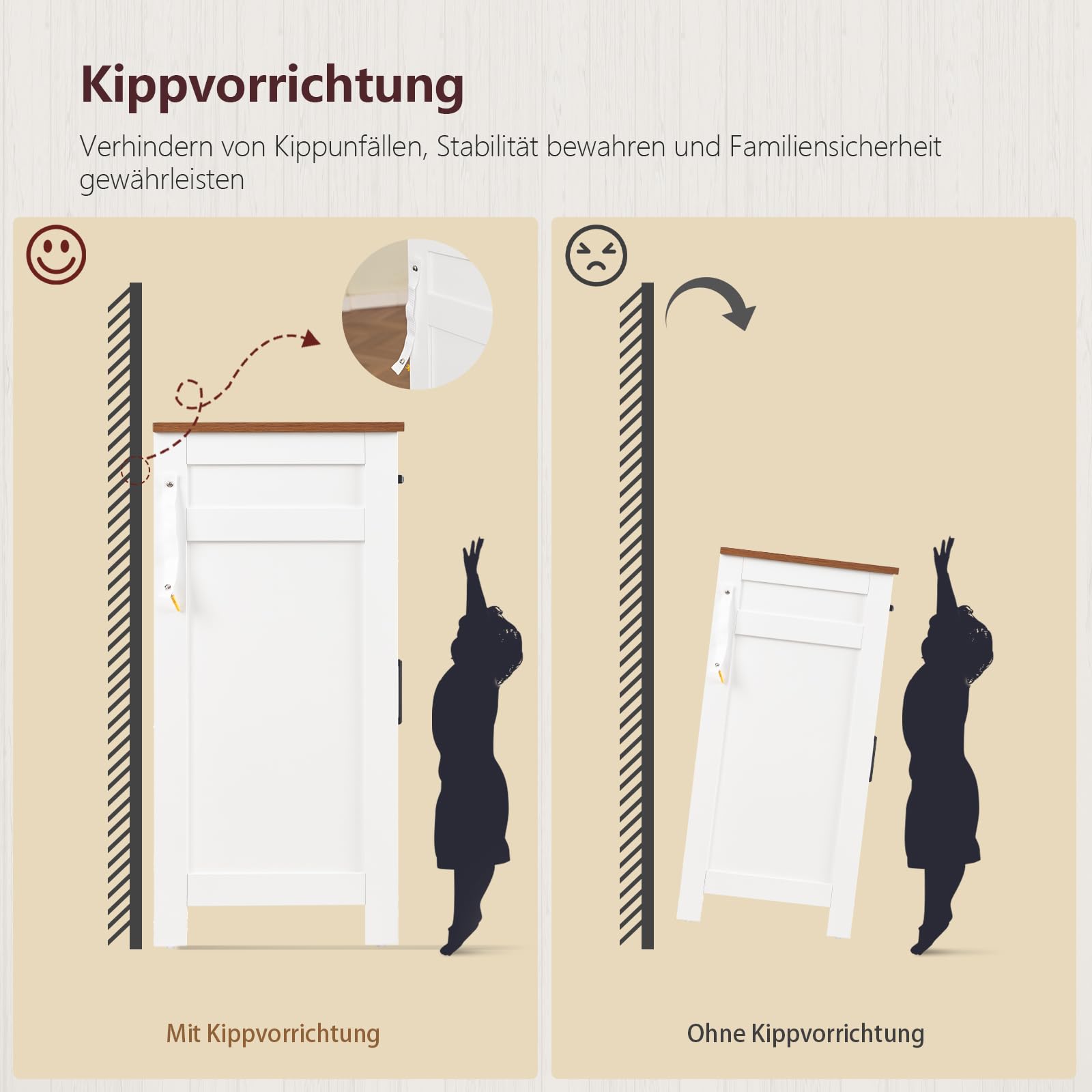 Kippvorrichtung

Verhindern von Kippunfällen, Stabilität bewahren und Familiensicherheit gewährleisten

Mit Kippvorrichtung

Ohne Kippvorrichtung