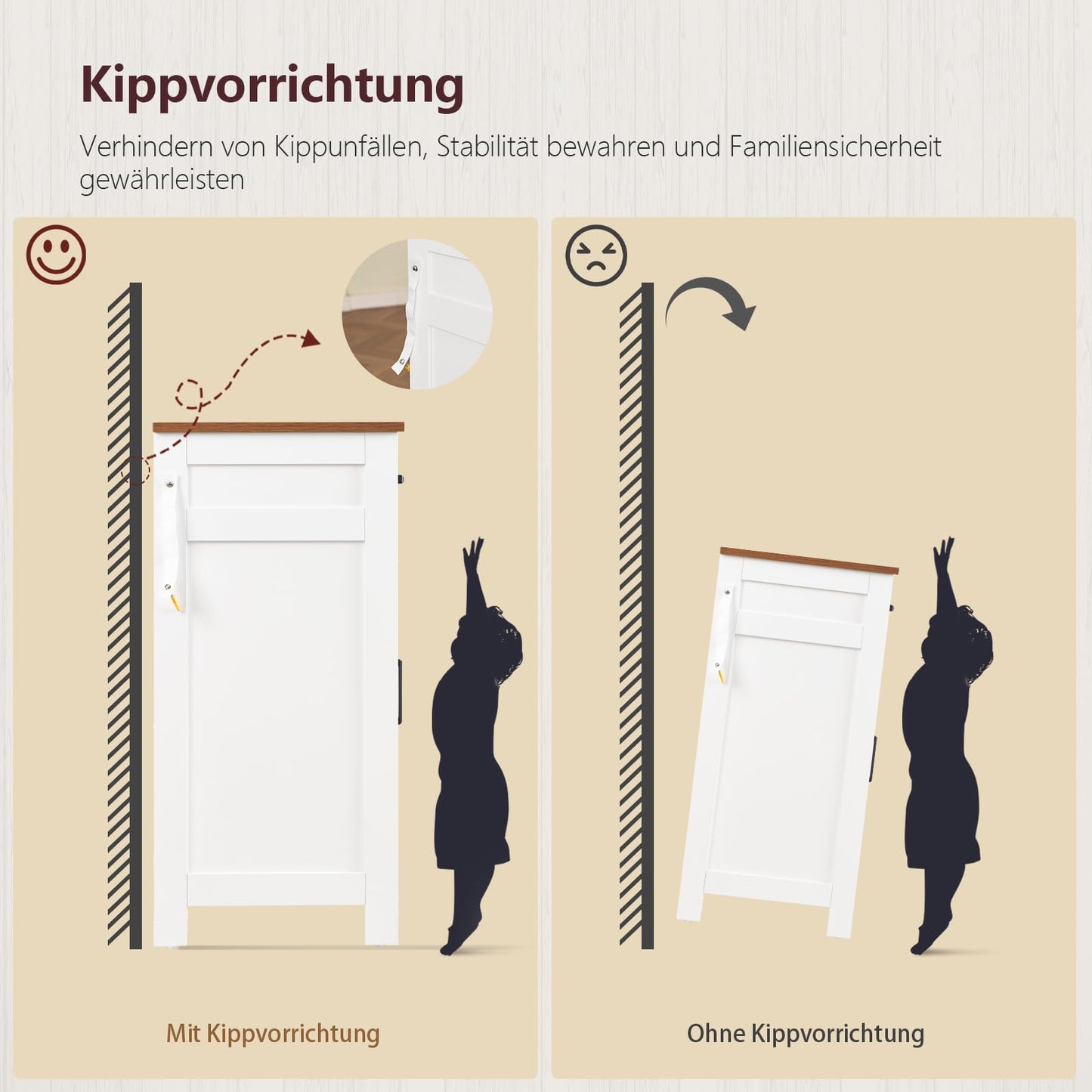 Kippvorrichtung

Verhindern von Kippunfällen, Stabilität bewahren und Familiensicherheit gewährleisten

Mit Kippvorrichtung

Ohne Kippvorrichtung