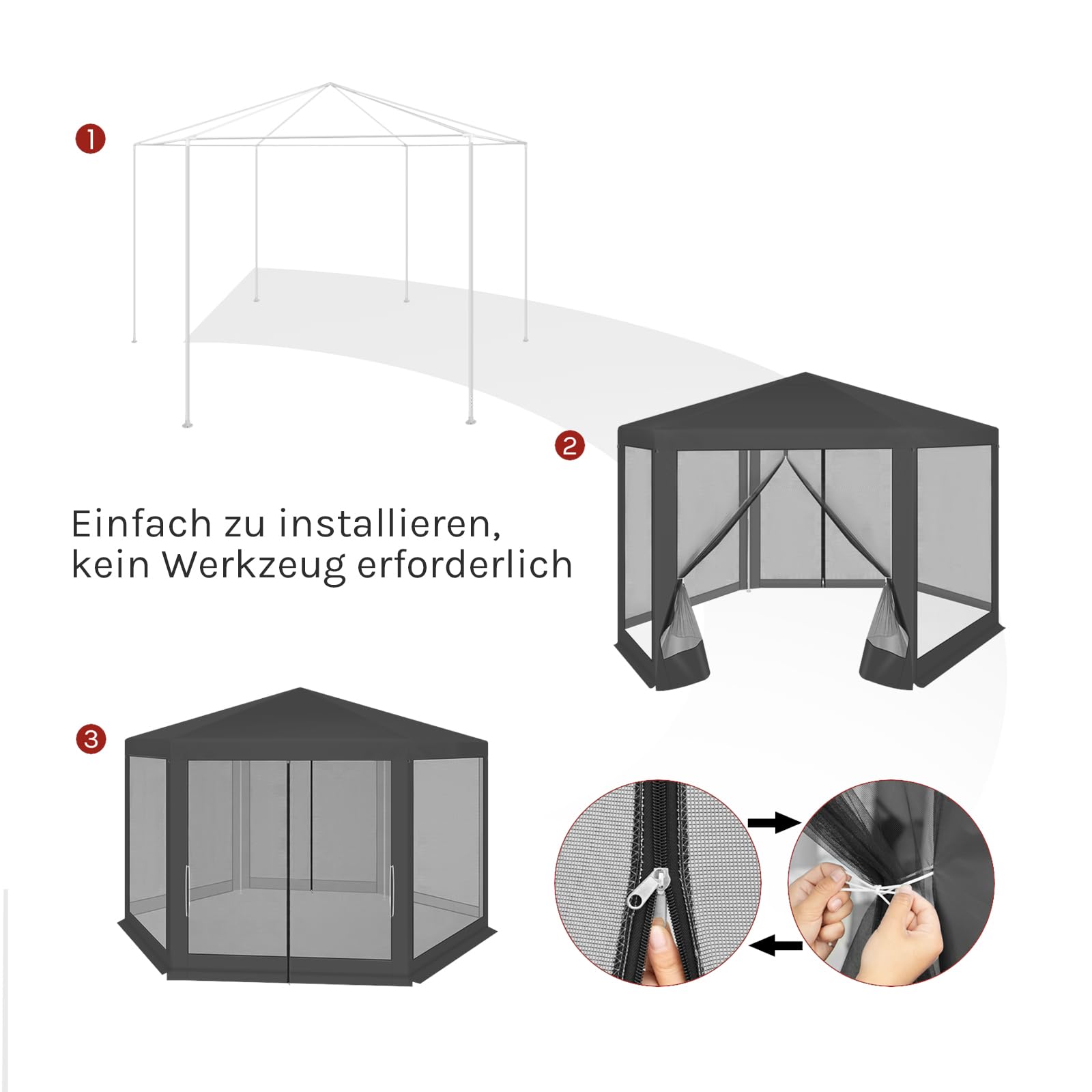 1

2

Einfach zu installieren, kein Werkzeug erforderlich

3