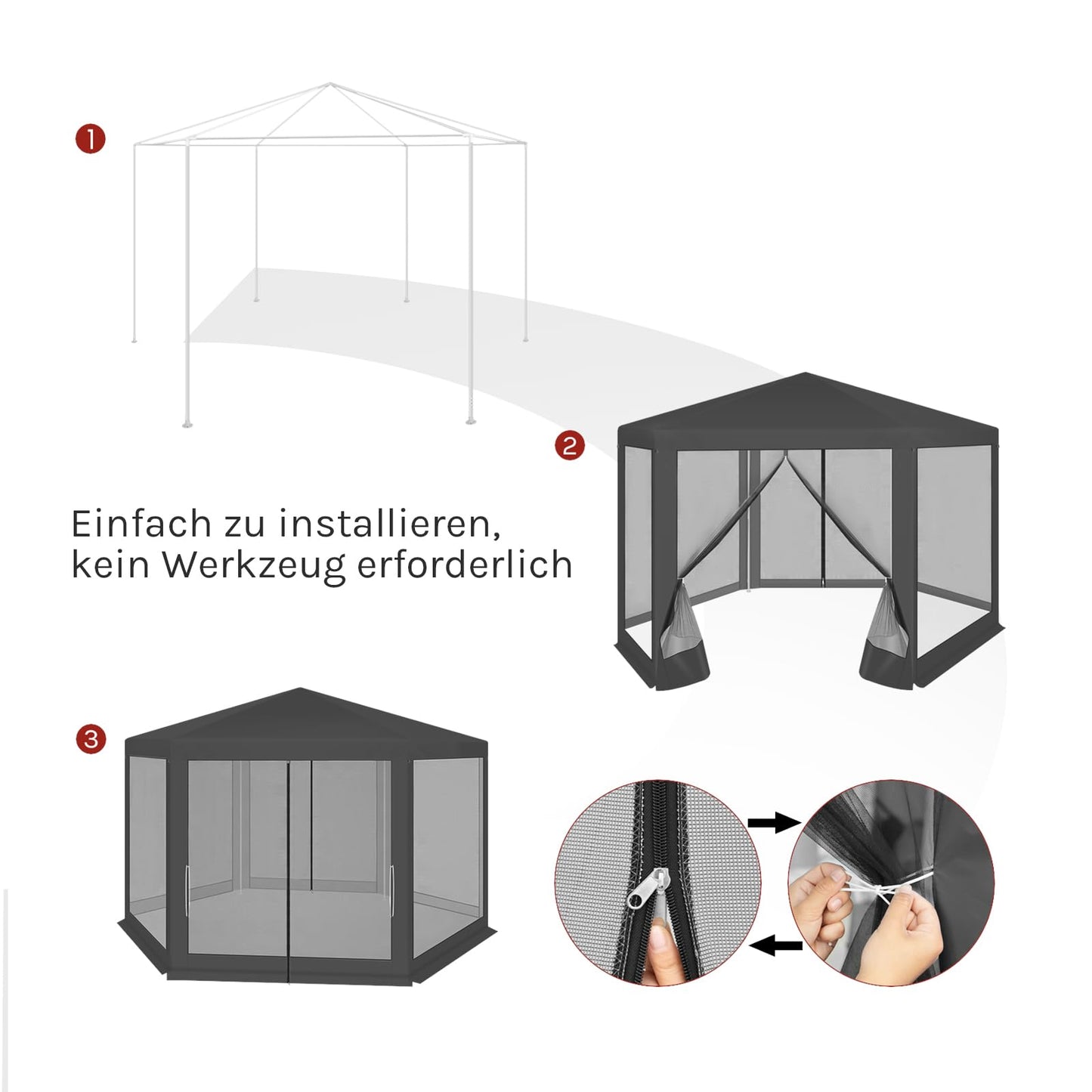 1

2

Einfach zu installieren, kein Werkzeug erforderlich

3