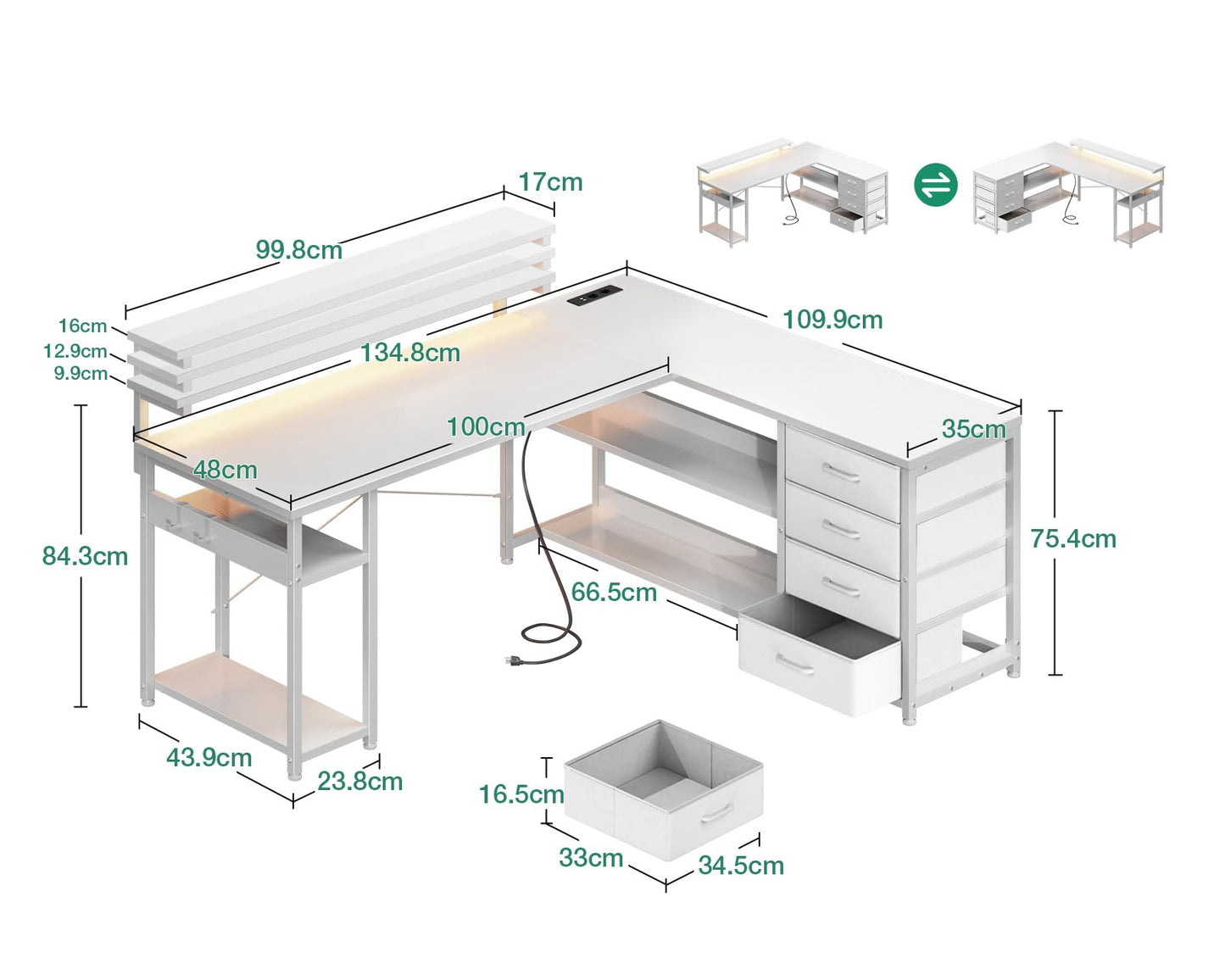 17cm
99.8cm
16cm
12.9cm
9.9cm
134.8cm
109.9cm
100cm
35cm
48cm
84.3cm
75.4cm
66.5cm
43.9cm
23.8cm
16.5cm
33cm
34.5cm