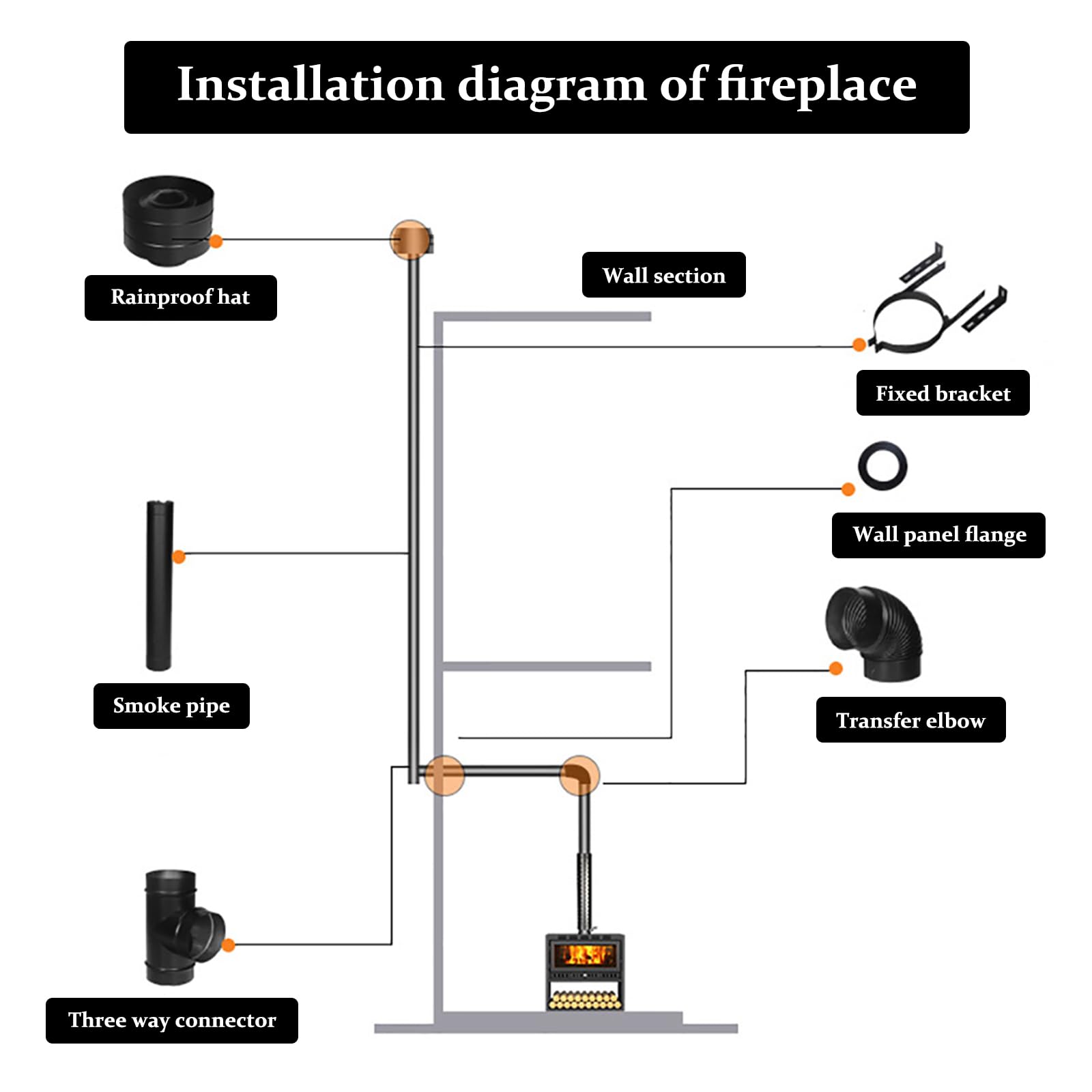 Installation diagram of fireplace

Rainproof hat

Wall section

Fixed bracket

Wall panel flange

Smoke pipe

Transfer elbow

Three way connector