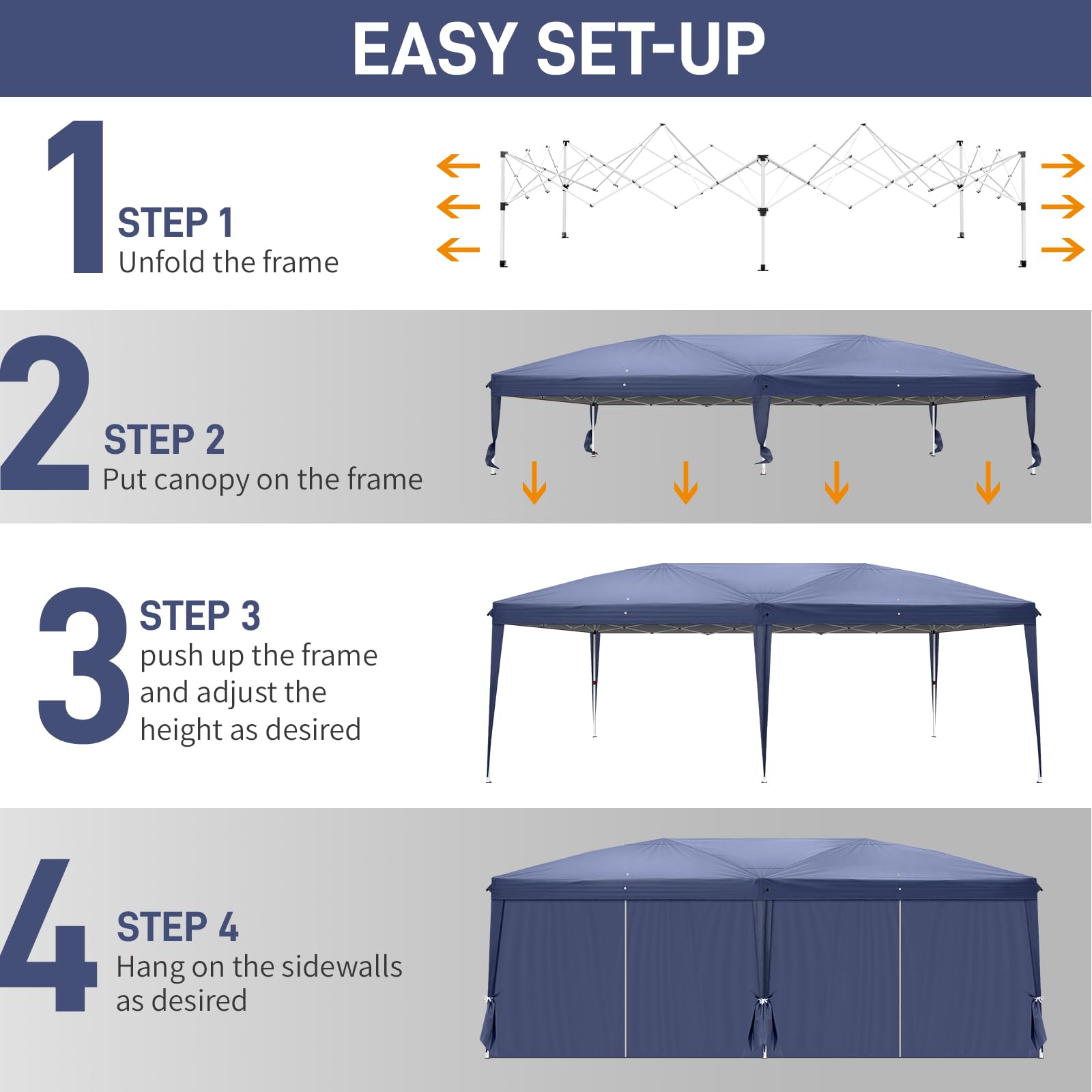 EASY SET-UP

1

STEP 1
Unfold the frame

2

STEP 2
Put canopy on the frame

3

STEP 3
push up the frame and adjust the height as desired

4

STEP 4
Hang on the sidewalls as desired