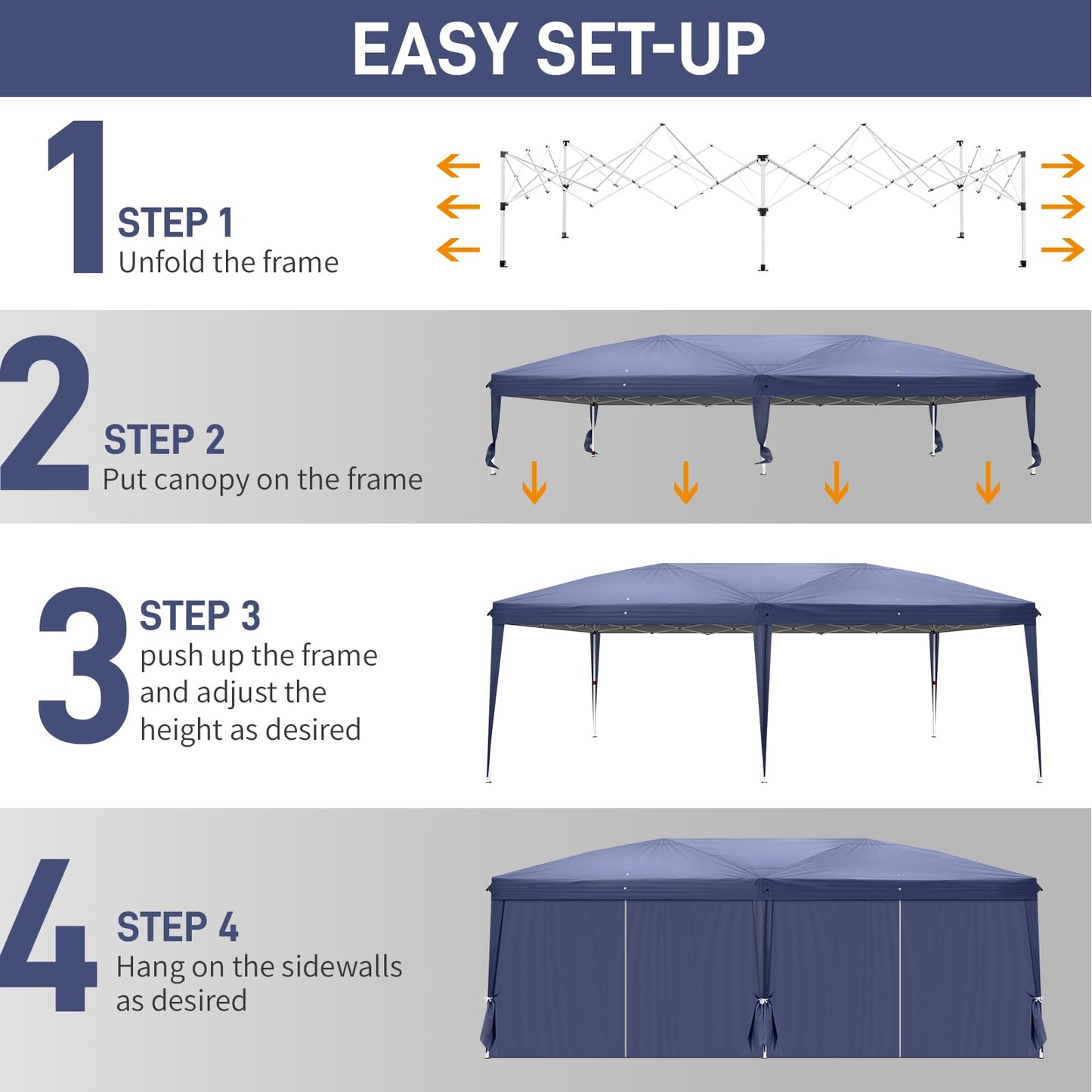 EASY SET-UP

1
STEP 1
Unfold the frame

2
STEP 2
Put canopy on the frame

3
STEP 3
push up the frame and adjust the height as desired

4
STEP 4
Hang on the sidewalls as desired