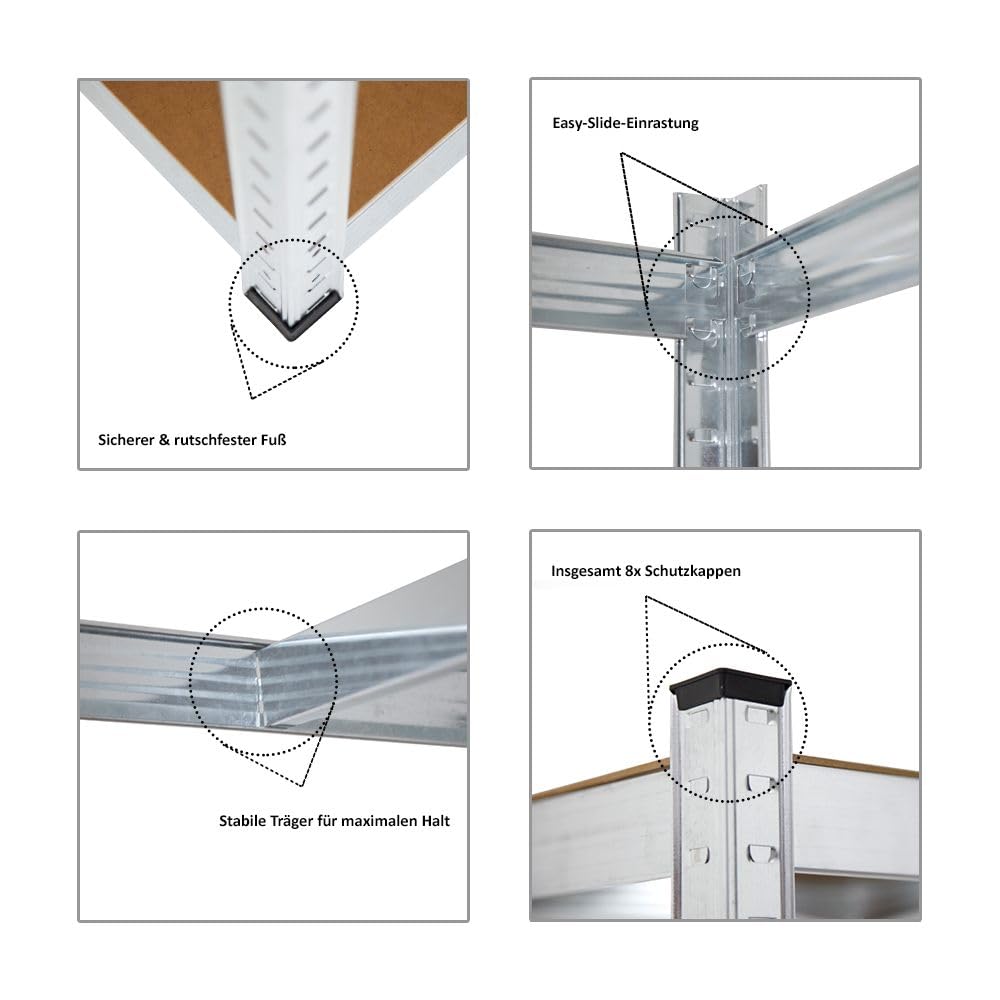 Sicherer & rutschfester Fuß

Easy-Slide-Einrastung

Stabile Träger für maximalen Halt

Insgesamt 8x Schutzkappen