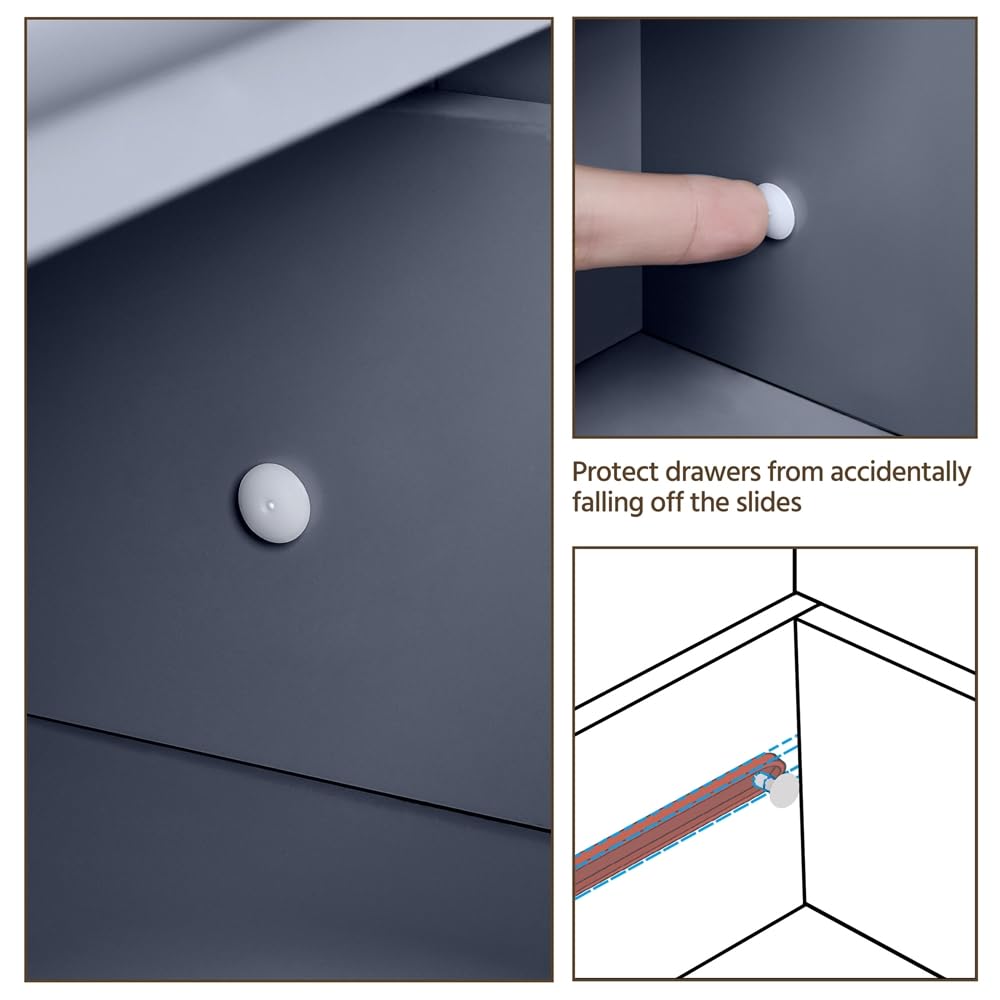 Protect drawers from accidentally falling off the slides