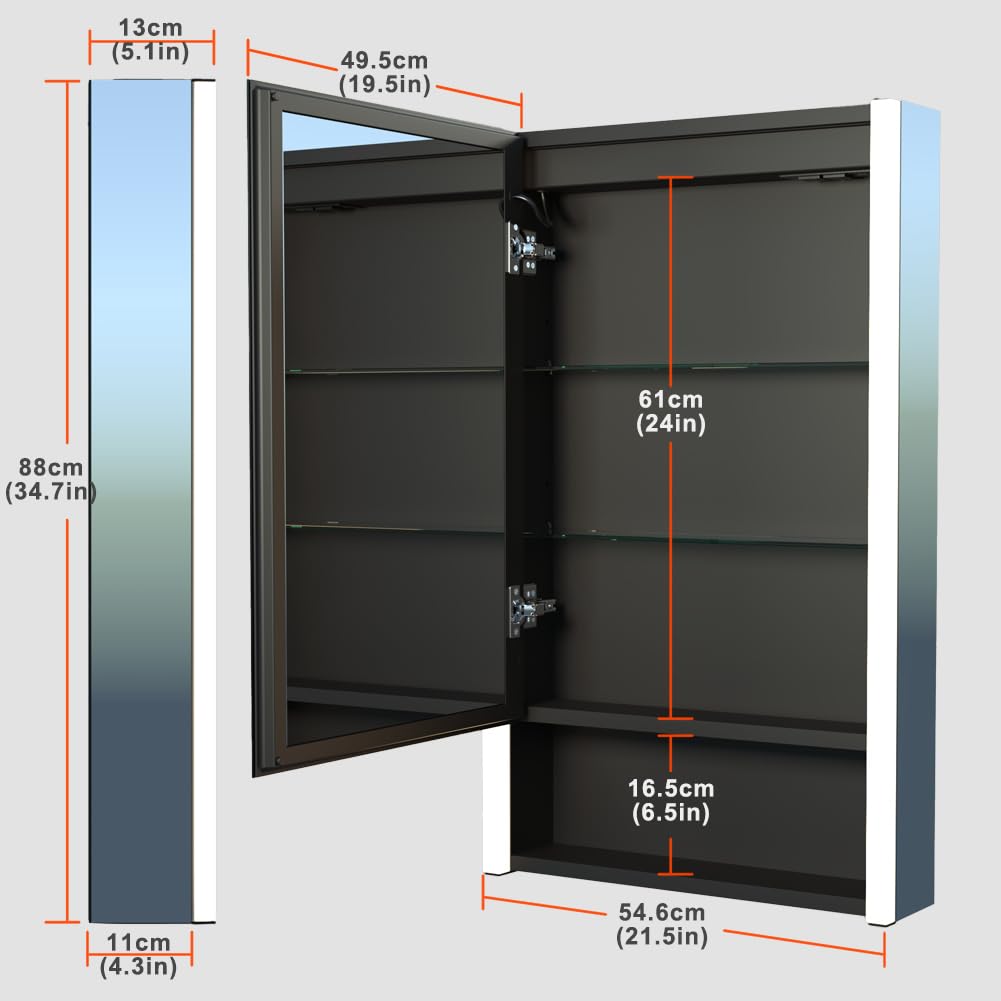 13cm
(5.1in)

49.5cm
(19.5in)

88cm
(34.7in)

61cm
(24in)

16.5cm
(6.5in)

11cm
(4.3in)

54.6cm
(21.5in)