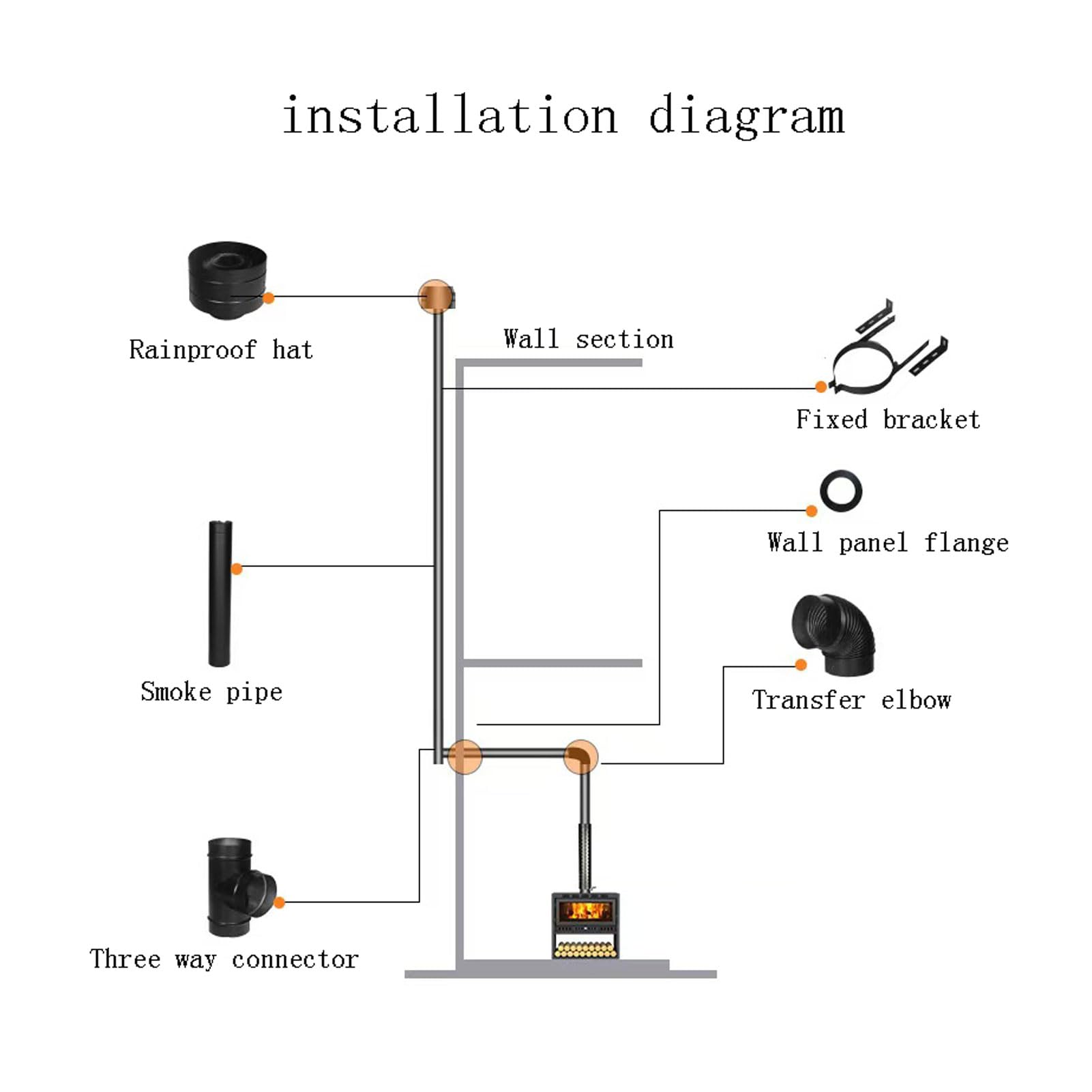 installation diagram

Rainproof hat

Wall section

Fixed bracket

Wall panel flange

Smoke pipe

Transfer elbow

Three way connector