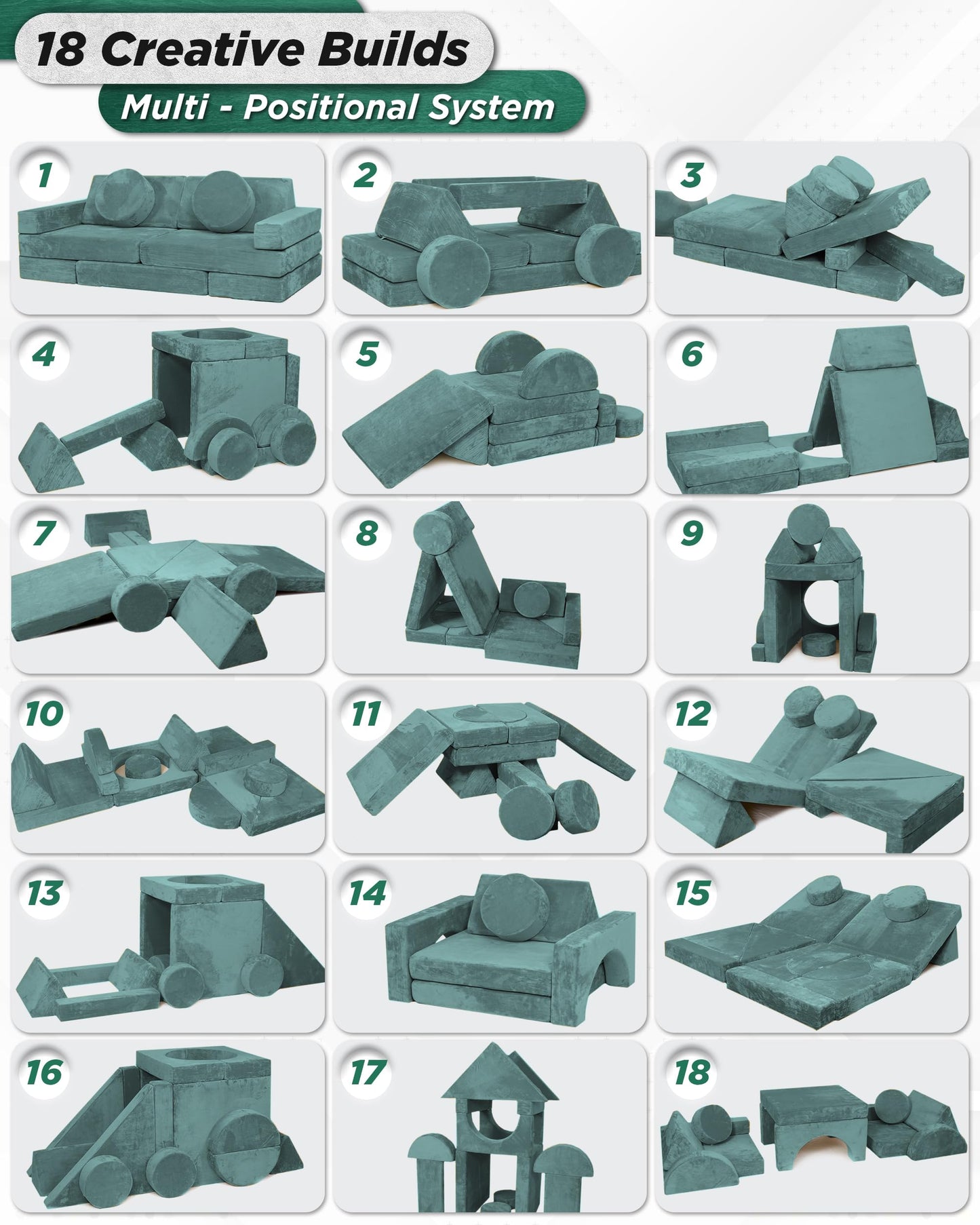 18 Creative Builds
Multi - Positional System

1

2

3

4

5

6

7

8

9

10

11

12

13

14

15

16

17

18