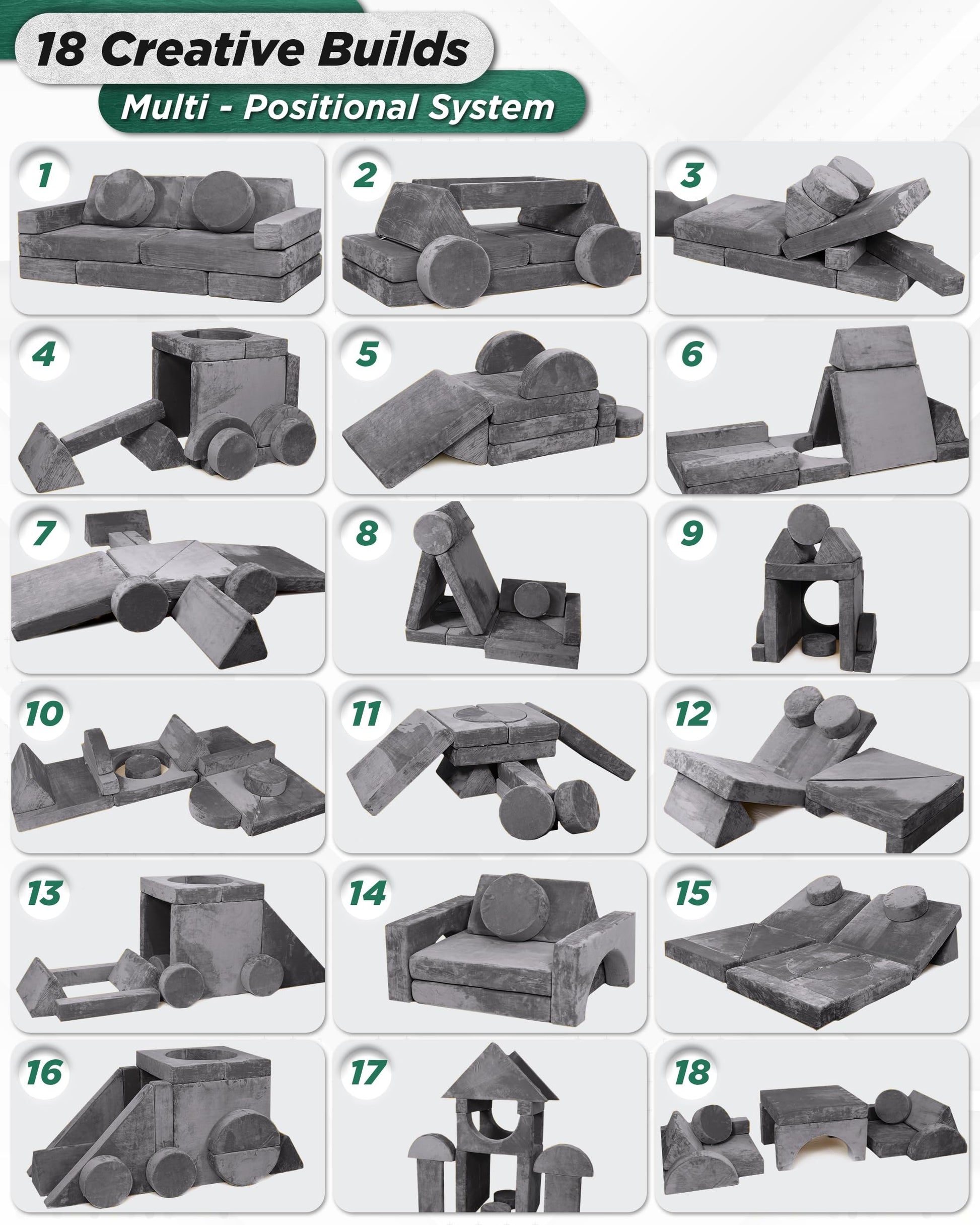 18 Creative Builds

Multi - Positional System

1

2

3

4

5

6

7

8

9

10

11

12

13

14

15

16

17

18