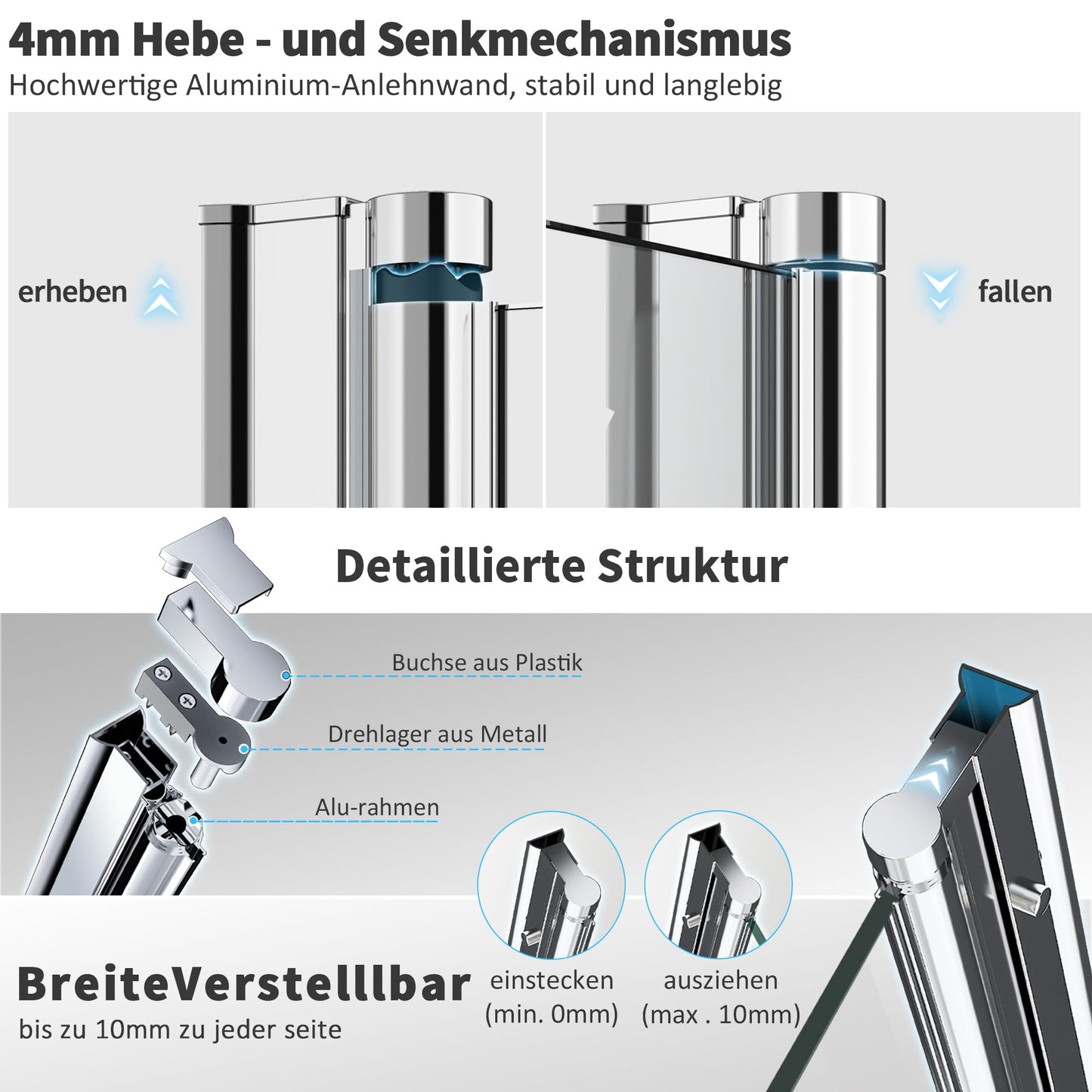 4mm Hebe - und Senkmechanismus
Hochwertige Aluminium-Anlehnwand, stabil und langlebig

erheben

fallen

Detaillierte Struktur

Buchse aus Plastik

Drehlager aus Metall

Alu-rahmen

BreiteVerstelllbar
bis zu 10mm zu jeder seite

einstecken
(min. 0mm)

ausziehen
(max . 10mm)