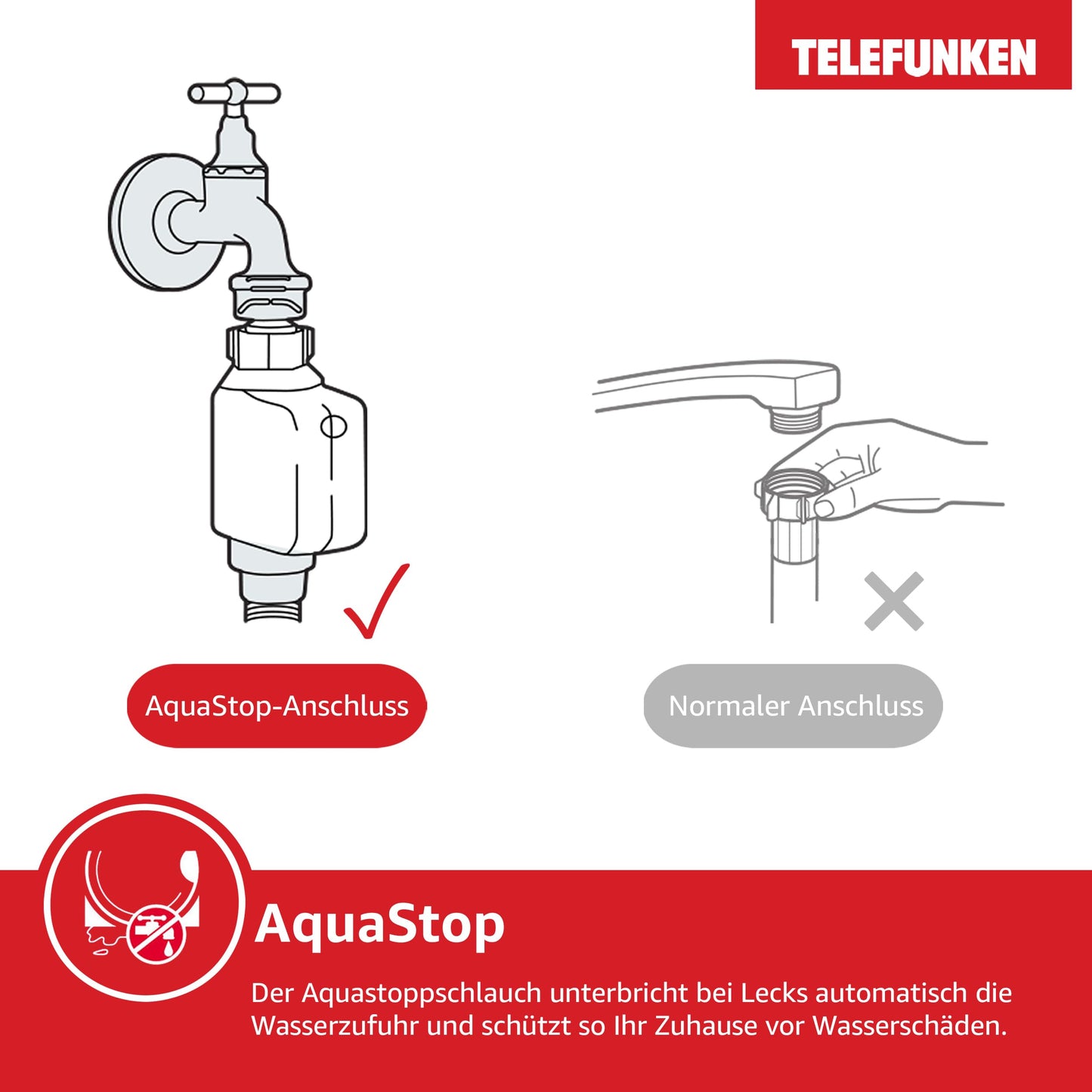 TELEFUNKEN

AquaStop-Anschluss

Normaler Anschluss

AquaStop

Der Aquastoppschlauch unterbricht bei Lecks automatisch die Wasserzufuhr und schützt so Ihr Zuhause vor Wasserschäden.