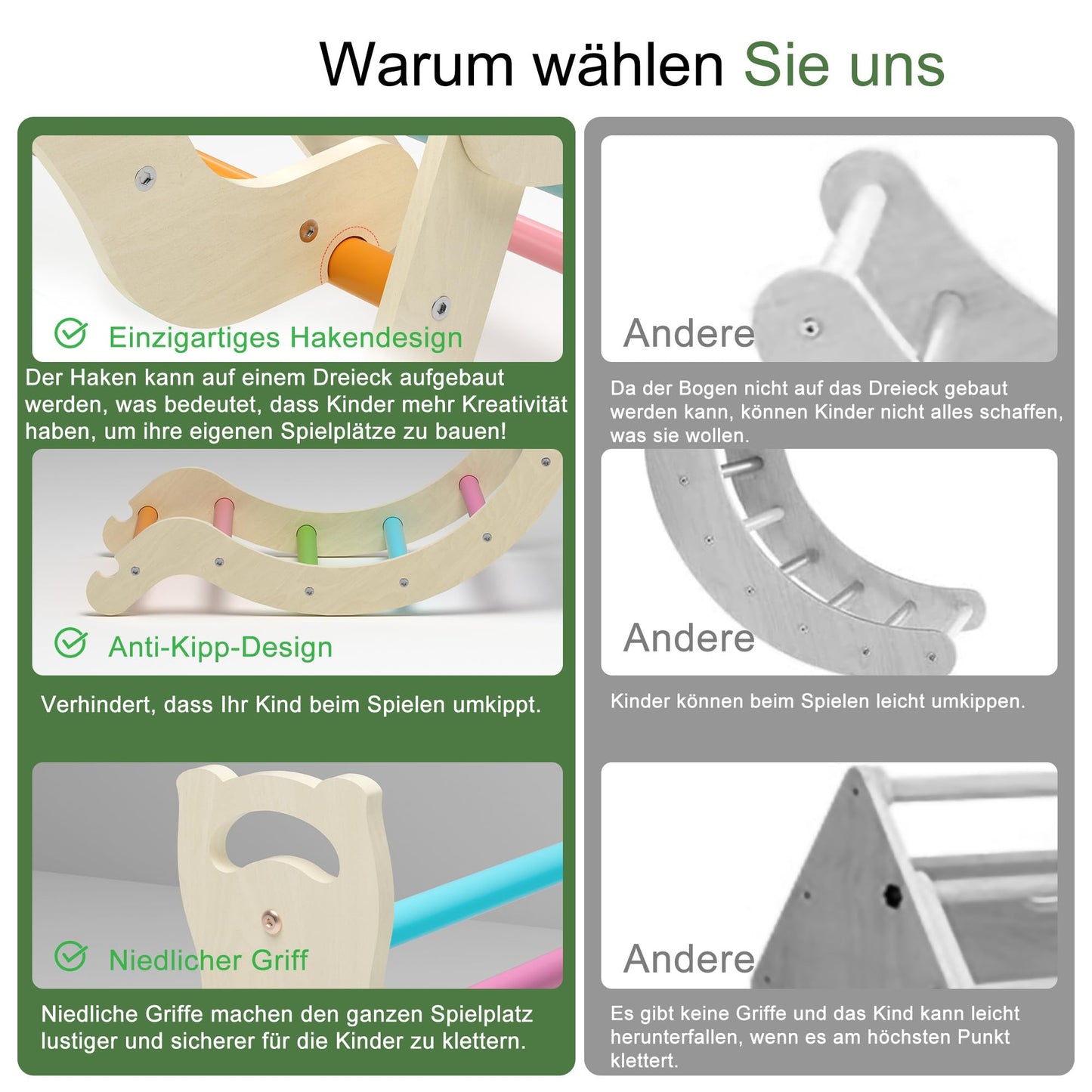 Warum wählen Sie uns

Einzigartiges Hakendesign

Der Haken kann auf einem Dreieck aufgebaut werden, was bedeutet, dass Kinder mehr Kreativität haben, um ihre eigenen Spielplätze zu bauen!

Anti-Kipp-Design

Verhindert, dass Ihr Kind beim Spielen umkippt.

Niedlicher Griff

Niedliche Griffe machen den ganzen Spielplatz lustiger und sicherer für die Kinder zu klettern.

Andere

Da der Bogen nicht auf das Dreieck gebaut werden kann, können Kinder nicht alles schaffen, was sie wollen.

Andere

Kinder können beim Spielen leicht umkippen.

Andere

Es gibt keine Griffe und das Kind kann leicht herunterfallen, wenn es am höchsten Punkt klettert.