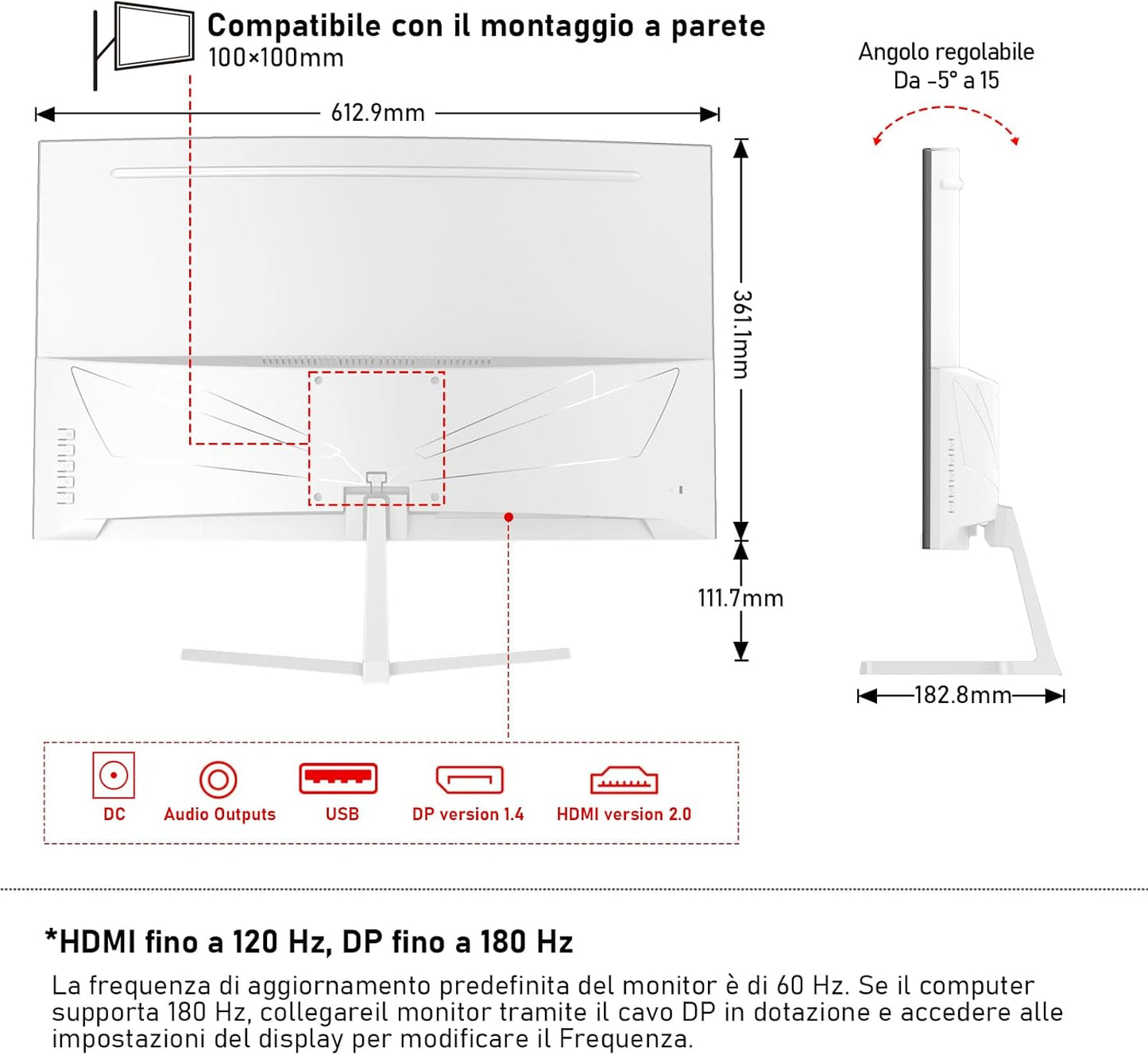 Compatibile con il montaggio a parete
100×100mm

Angolo regolabile
Da -5° a 15

612.9mm

361.1mm

111.7mm

182.8mm

DC
Audio Outputs
USB
DP version 1.4
HDMI version 2.0

*HDMI fino a 120 Hz, DP fino a 180 Hz

La frequenza di aggiornamento predefinita del monitor è di 60 Hz. Se il computer supporta 180 Hz, collegareil monitor tramite il cavo DP in dotazione e accedere alle impostazioni del display per modificare il Frequenza.