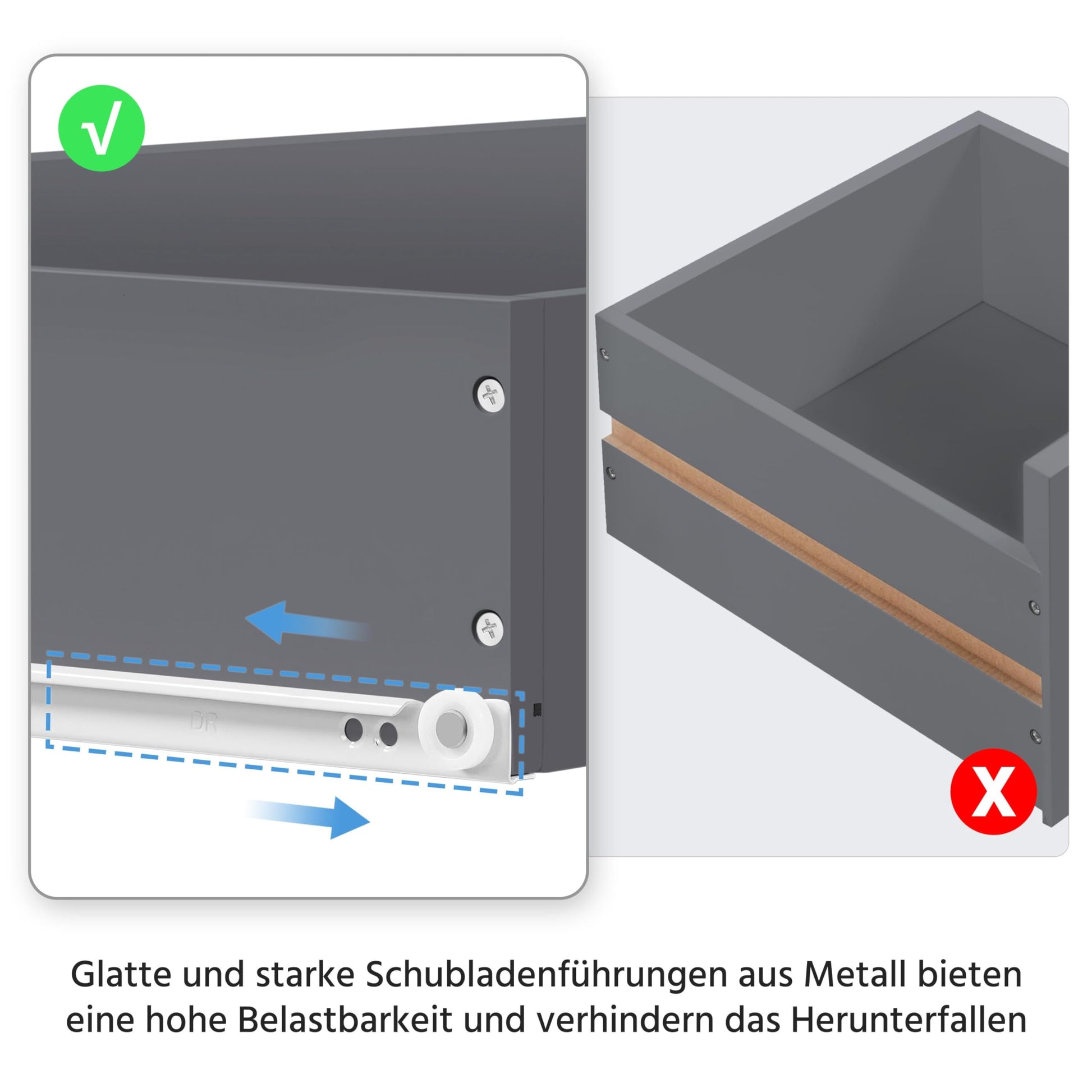 √

DR

X

Glatte und starke Schubladenführungen aus Metall bieten eine hohe Belastbarkeit und verhindern das Herunterfallen