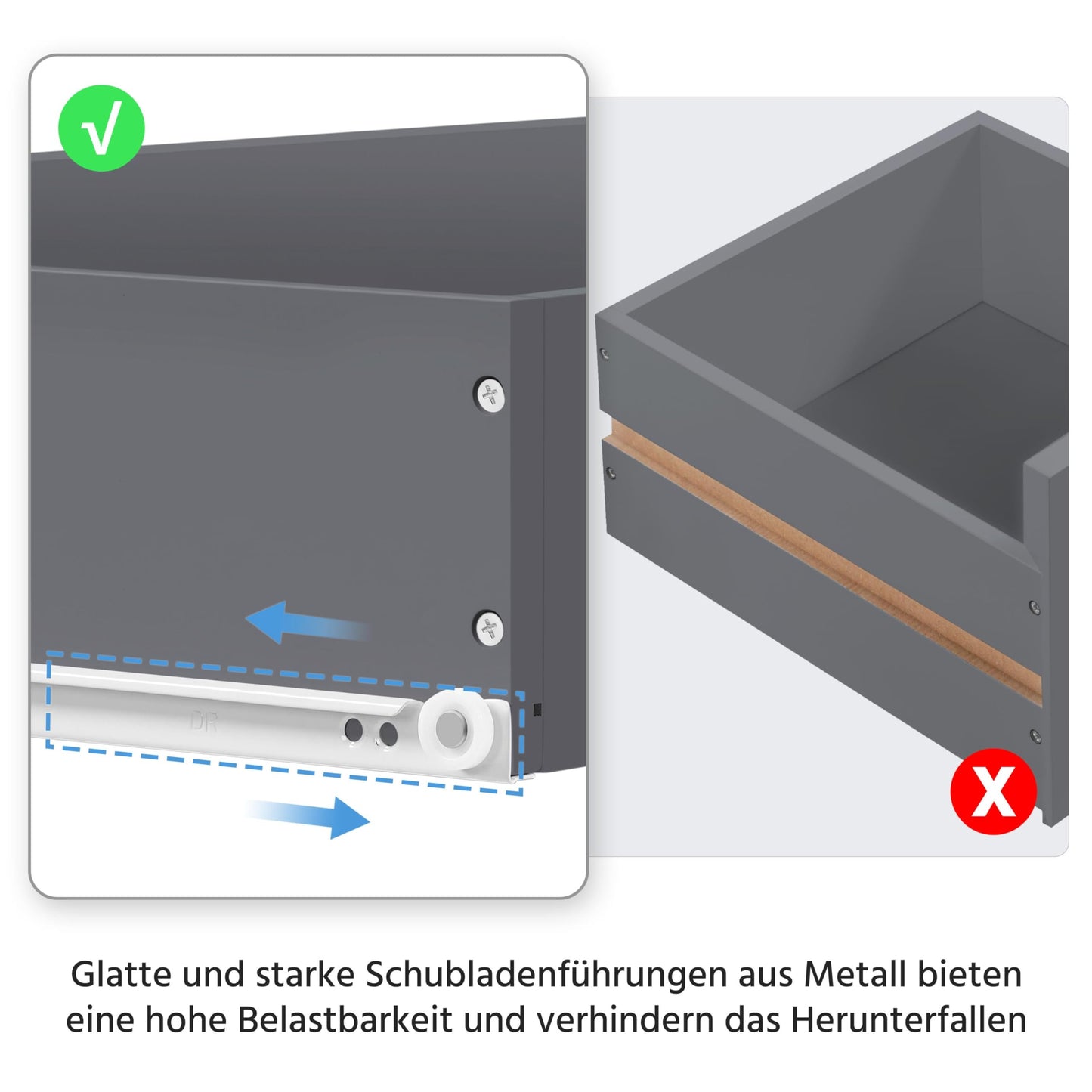 √

DR

X

Glatte und starke Schubladenführungen aus Metall bieten eine hohe Belastbarkeit und verhindern das Herunterfallen