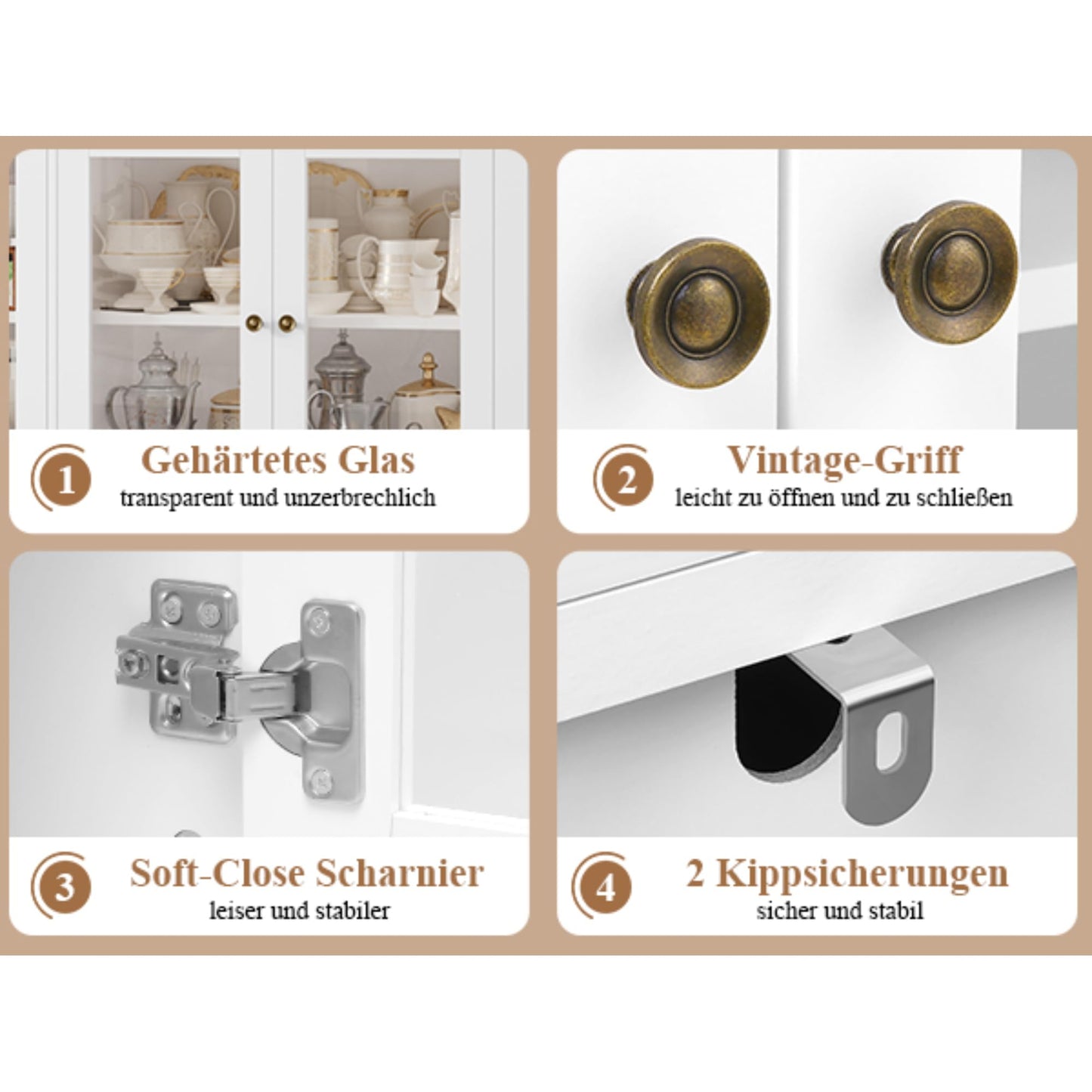 1 Gehärtetes Glas
transparent und unzerbrechlich

2 Vintage-Griff
leicht zu öffnen und zu schließen

3 Soft-Close Scharnier
leiser und stabiler

4 2 Kippsicherungen
sicher und stabil