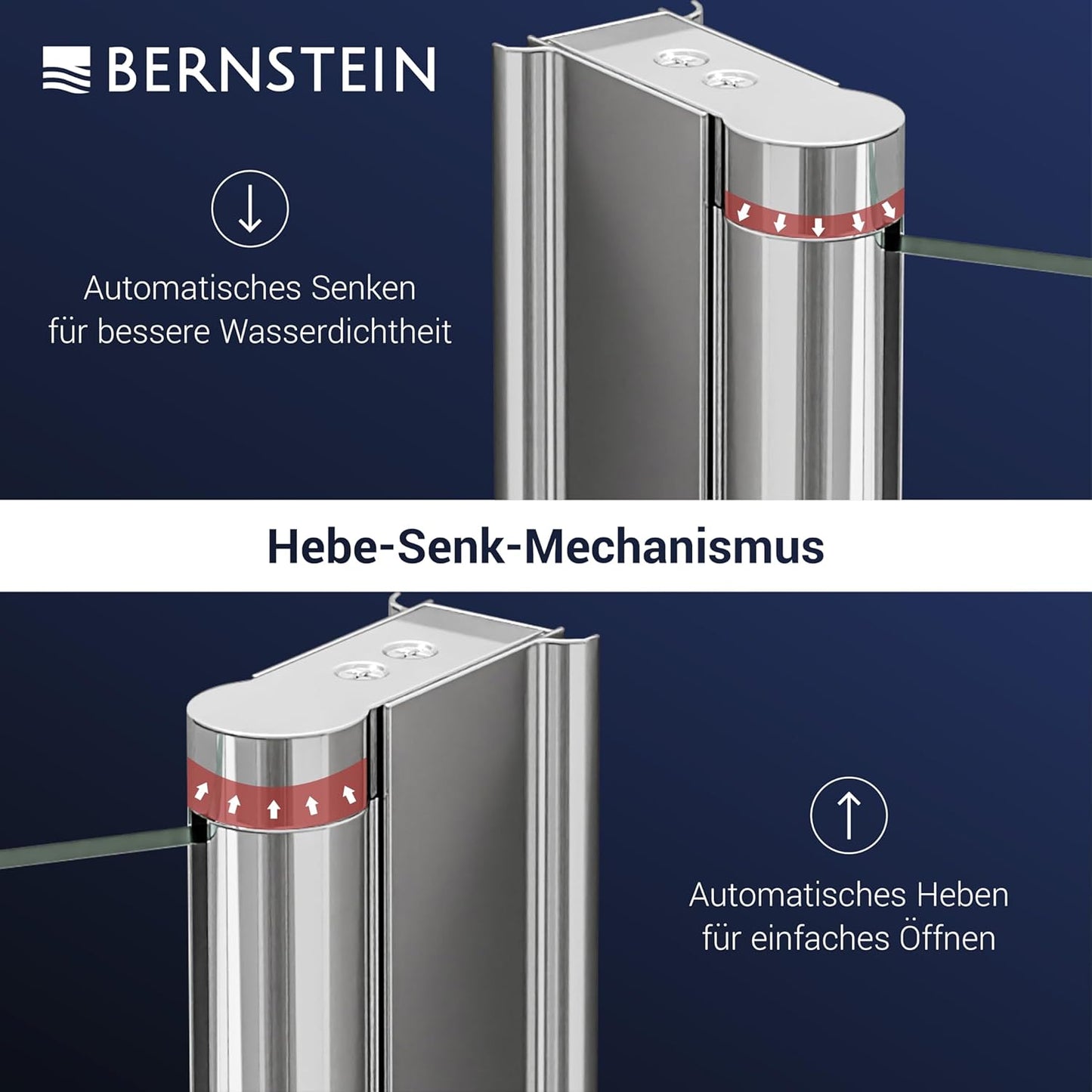 BERNSTEIN

Automatisches Senken für bessere Wasserdichtheit

Hebe-Senk-Mechanismus

Automatisches Heben für einfaches Öffnen