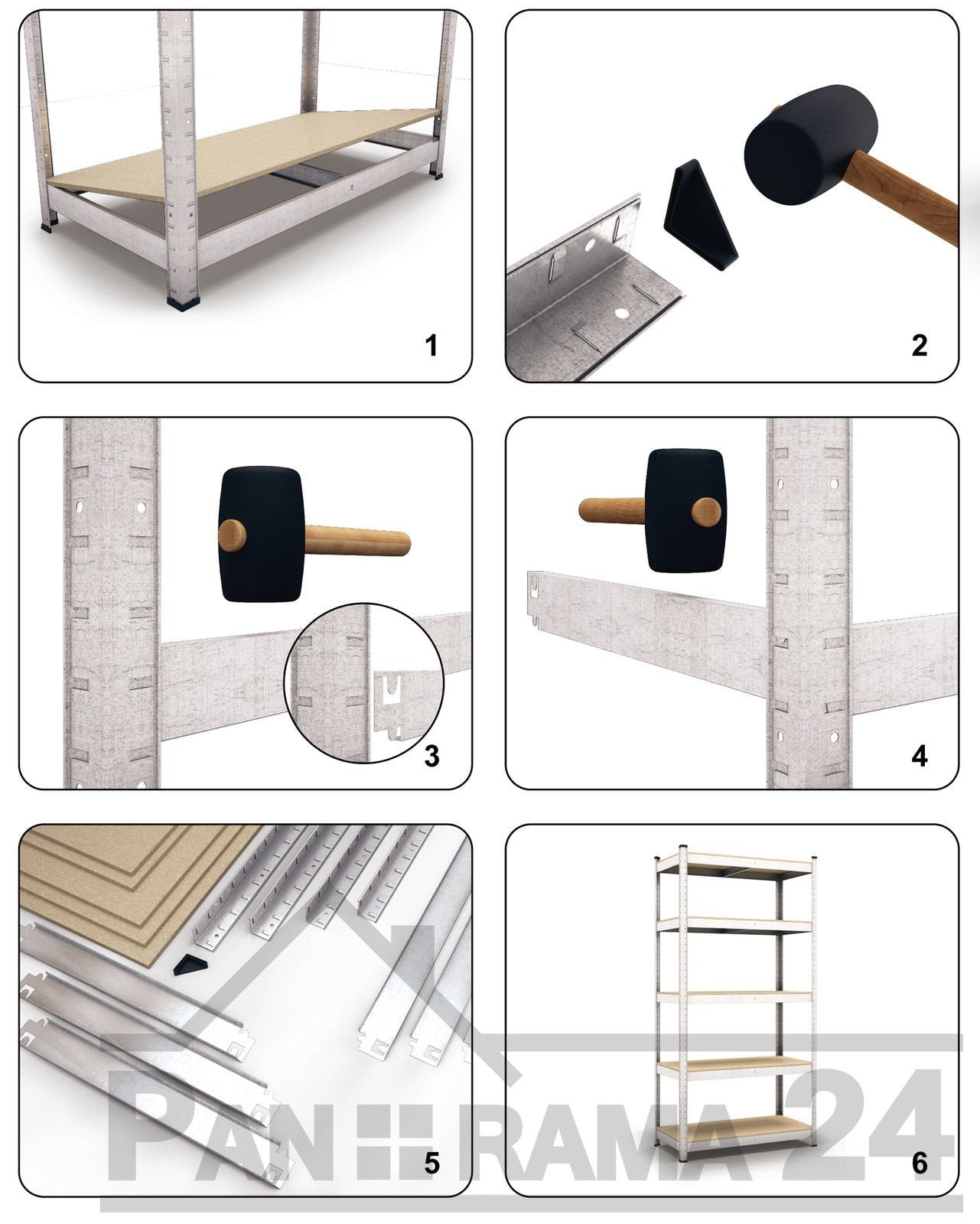 1

2

3

4

5

6

PAN RAMA 24