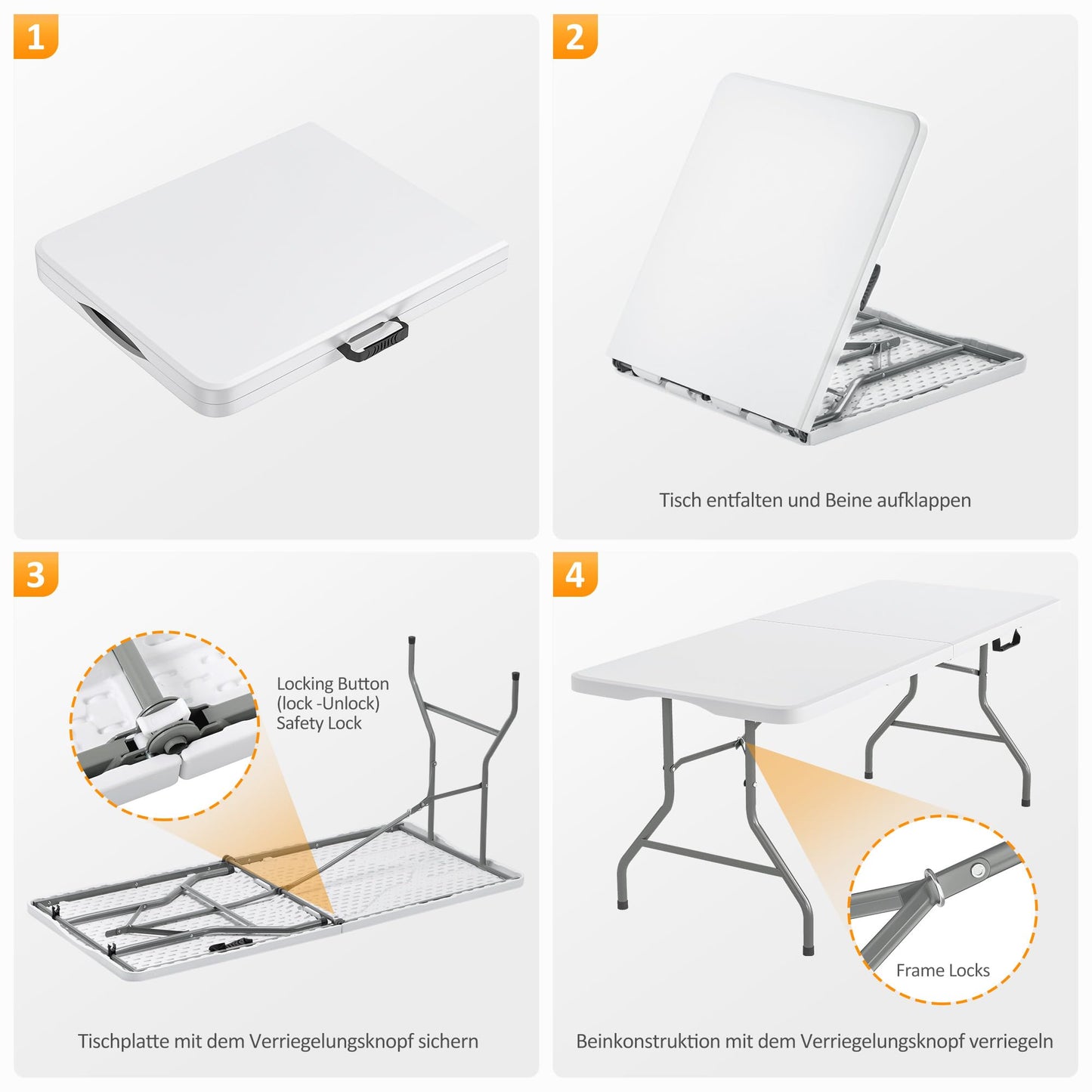 1

2

Tisch entfalten und Beine aufklappen

3

Locking Button (lock -Unlock) Safety Lock

Tischplatte mit dem Verriegelungsknopf sichern

4

Frame Locks

Beinkonstruktion mit dem Verriegelungsknopf verriegeln