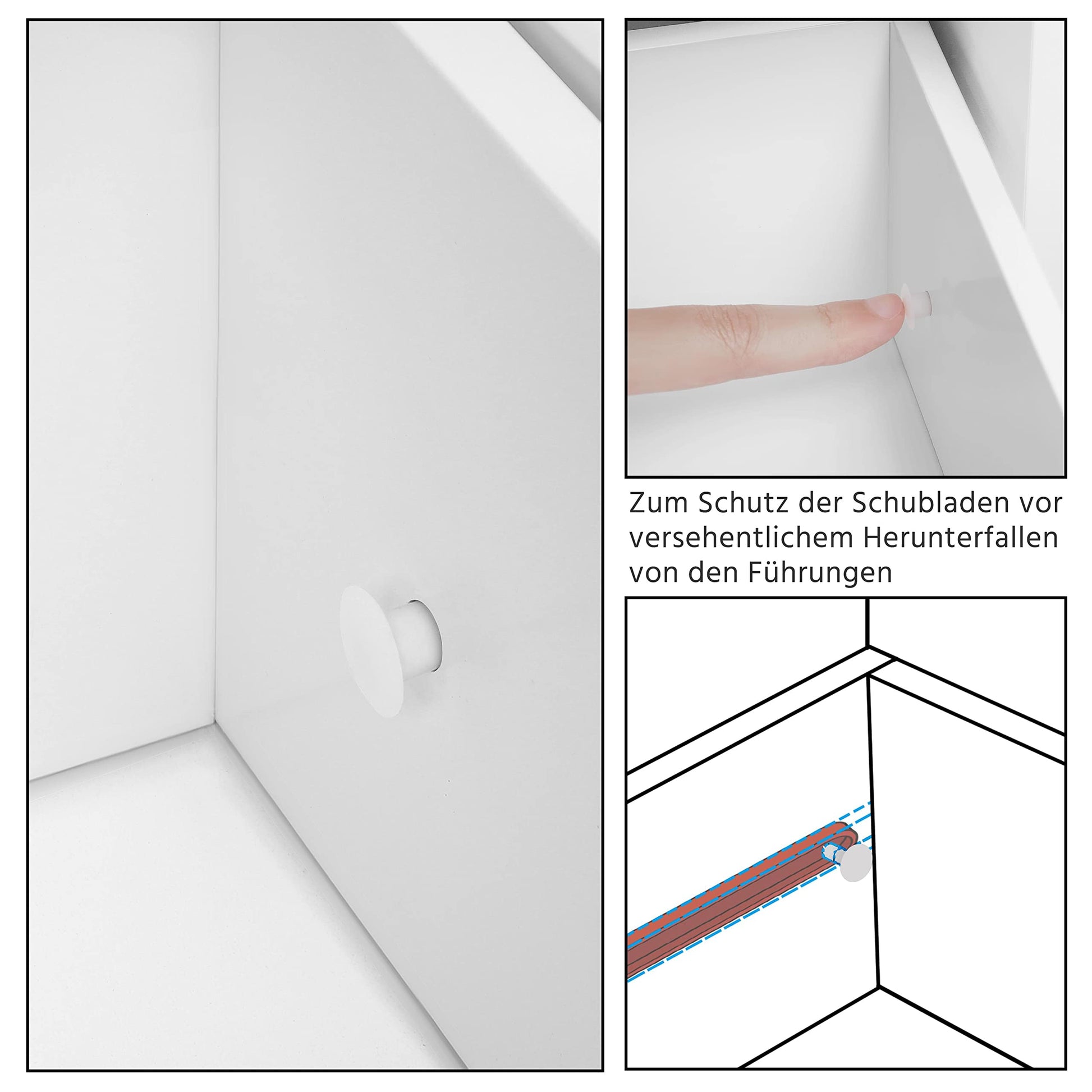 Zum Schutz der Schubladen vor versehentlichem Herunterfallen von den Führungen