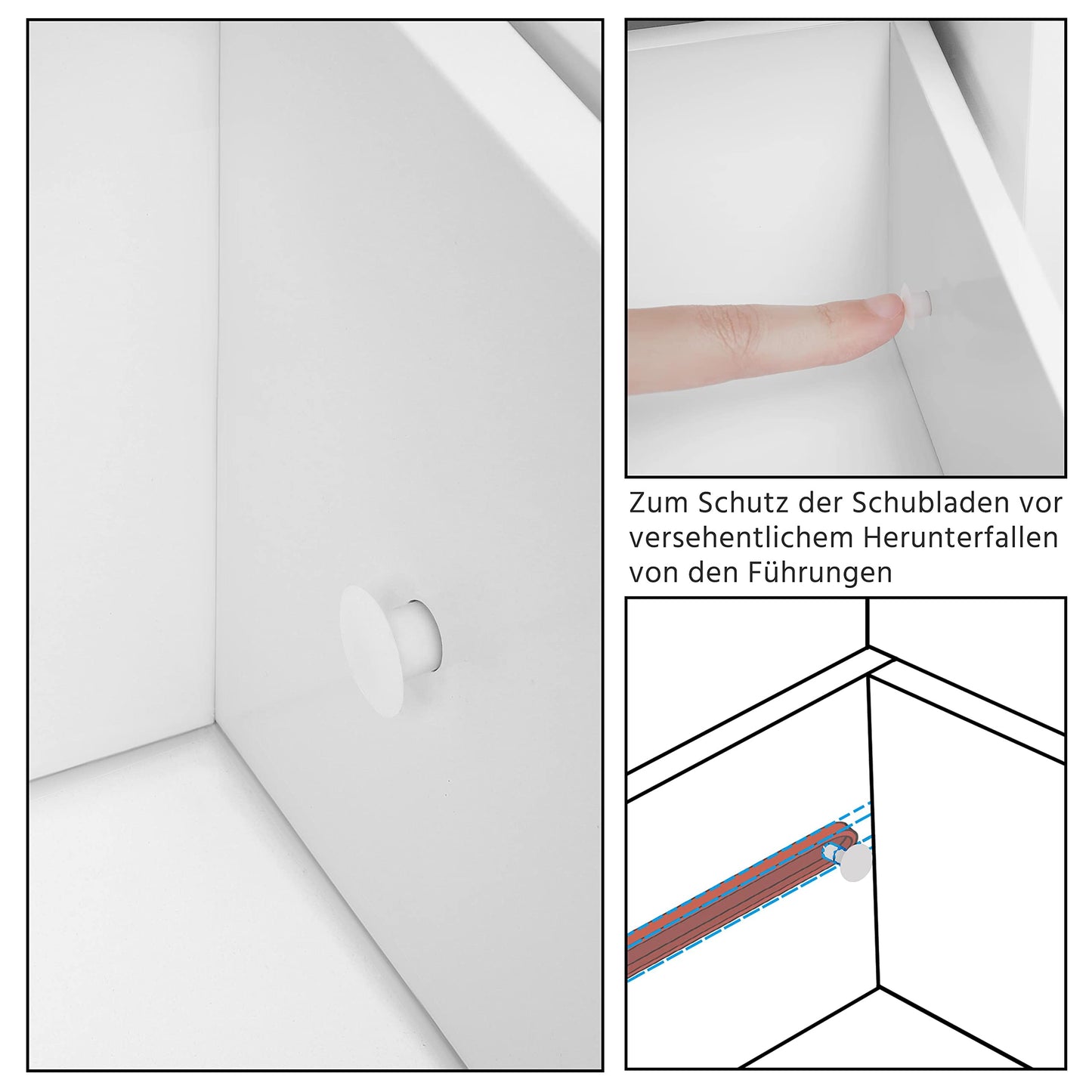 Zum Schutz der Schubladen vor versehentlichem Herunterfallen von den Führungen