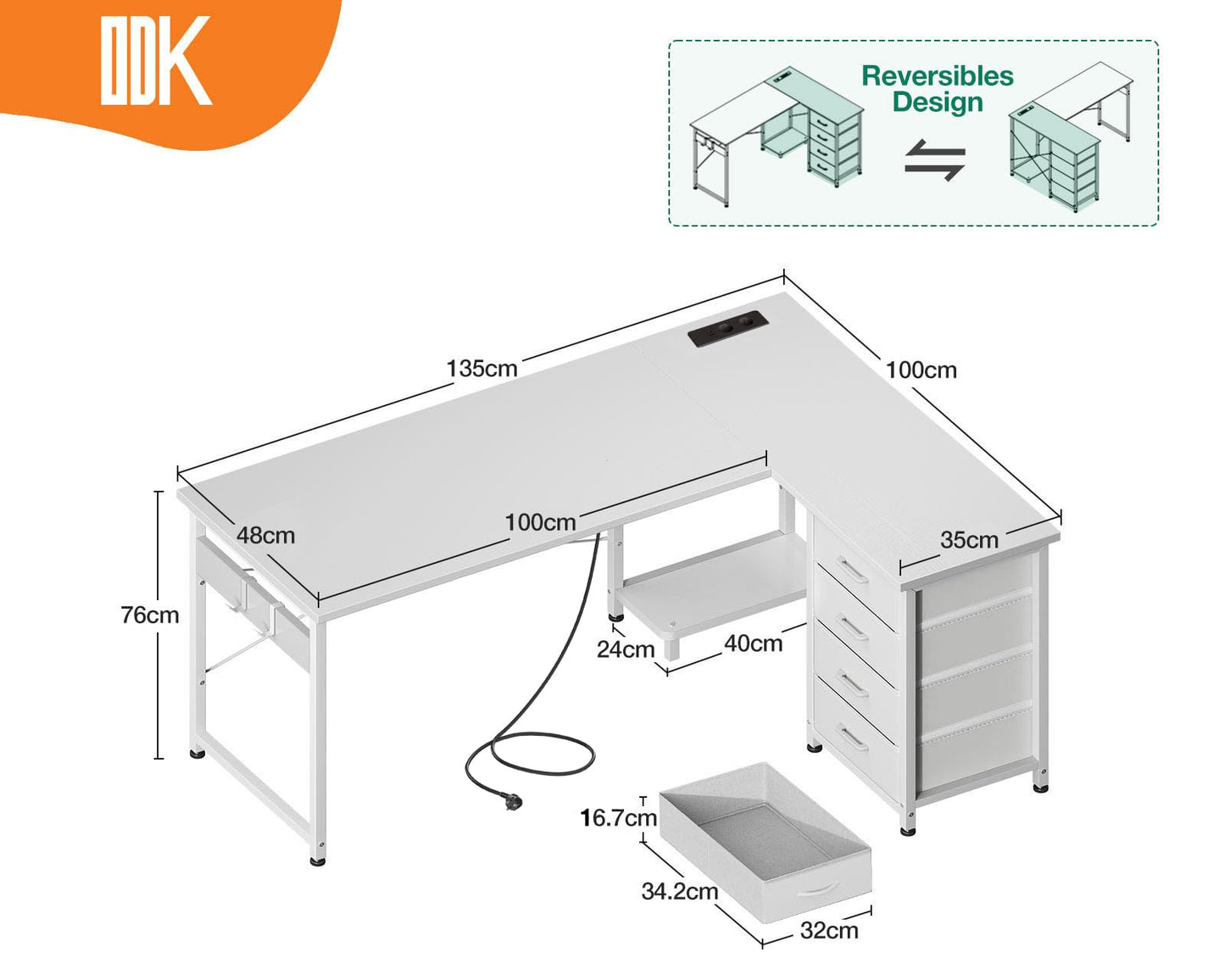 ODK

Reversibles Design

135cm

100cm

48cm

100cm

35cm

76cm

24cm

40cm

16.7cm

34.2cm

32cm