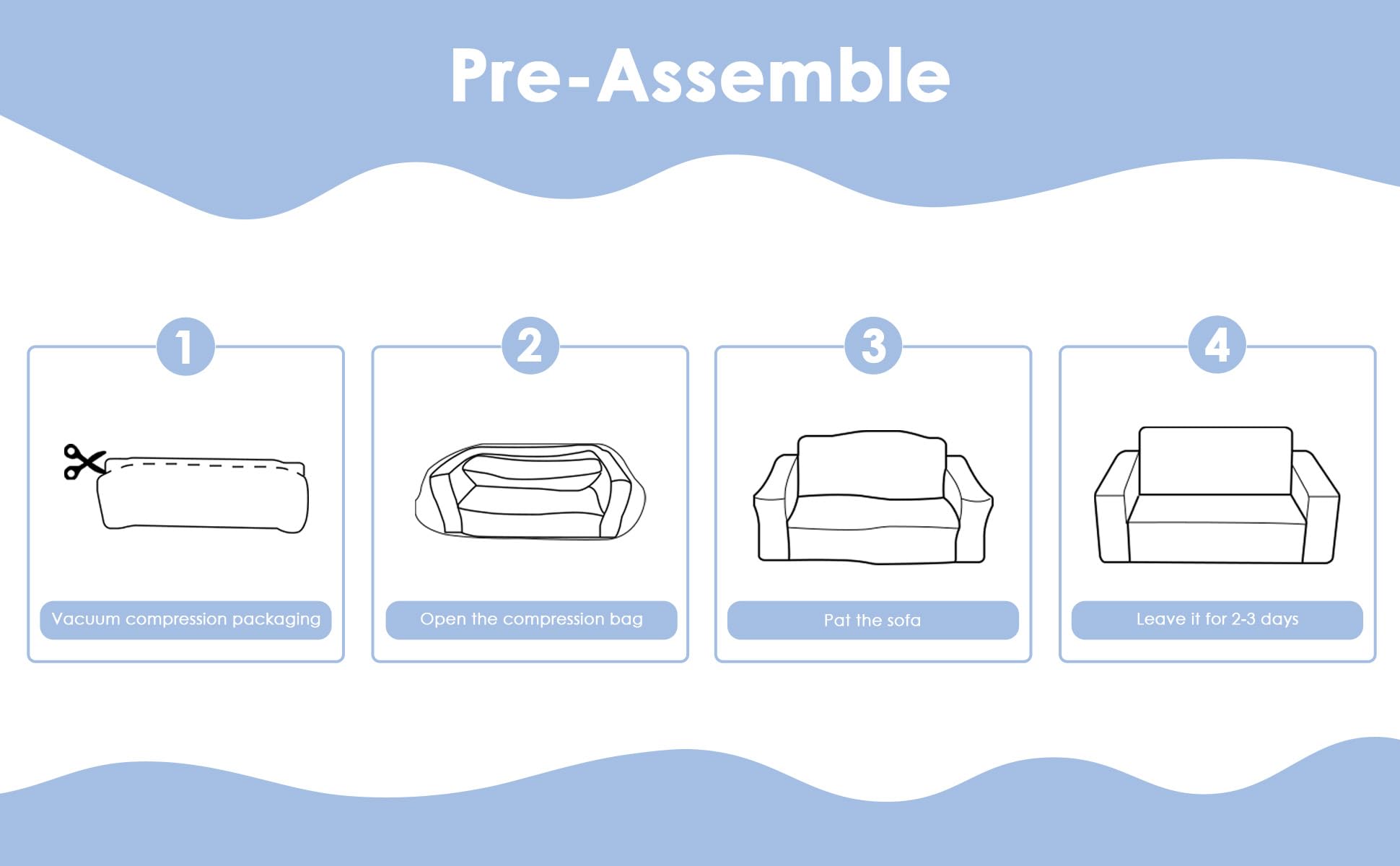 Pre-Assemble

1

Vacuum compression packaging

2

Open the compression bag

3

Pat the sofa

4

Leave it for 2-3 days