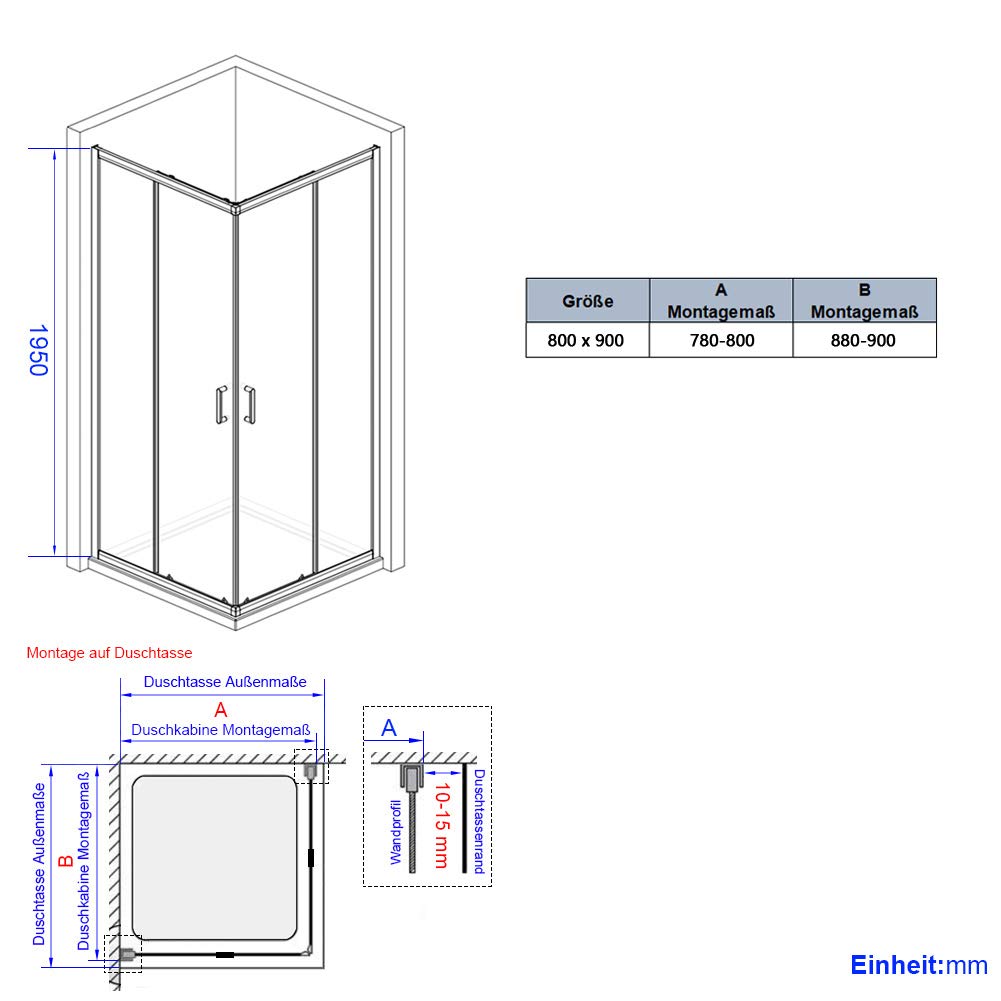 1950

| Größe | A Montagemaß | B Montagemaß |
|---|---|---|
| 800 x 900 | 780-800 | 880-900 |

Montage auf Duschtasse

Duschtasse Außenmaße
A
Duschkabine Montagemaß

Duschtasse Außenmaße
B
Duschkabine Montagemaß

A
Wandprofil
10-15 mm
Duschtassenrand

Einheit:mm