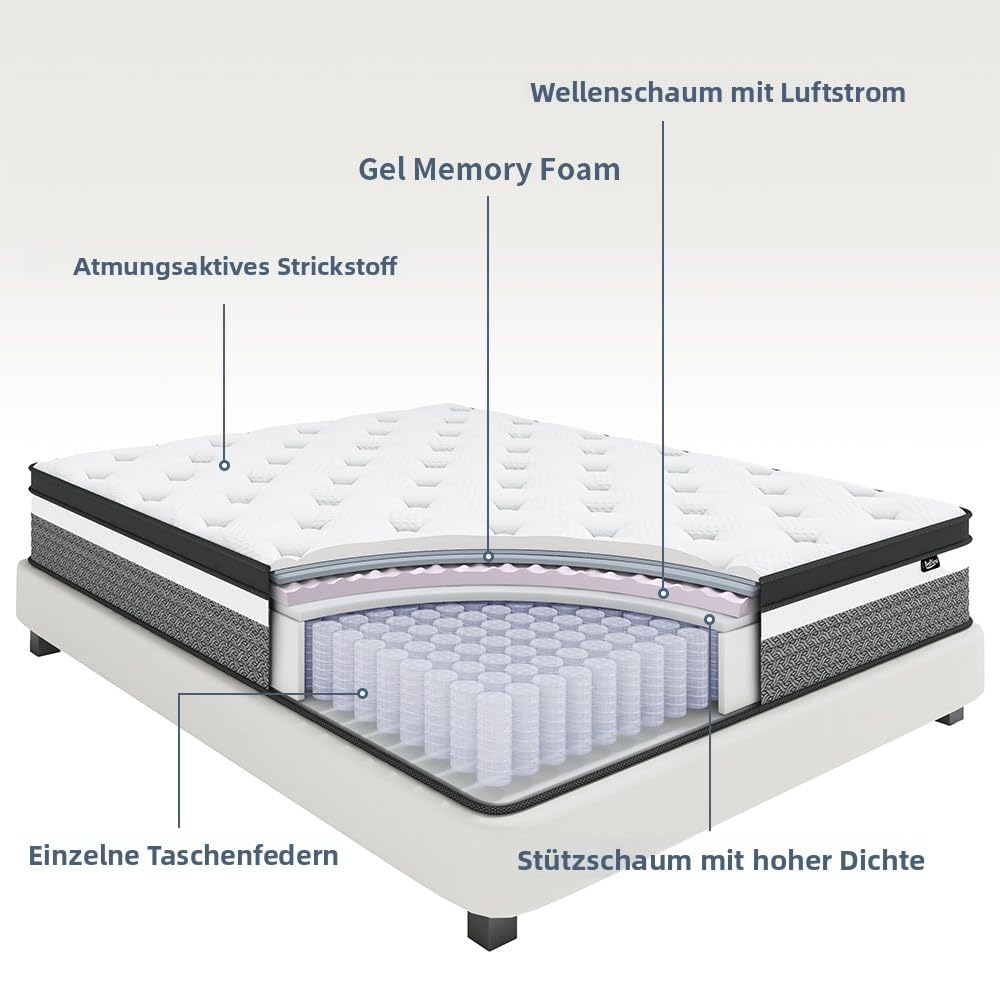 Wellenschaum mit Luftstrom

Gel Memory Foam

Atmungsaktives Strickstoff

Einzelne Taschenfedern

Stützschaum mit hoher Dichte