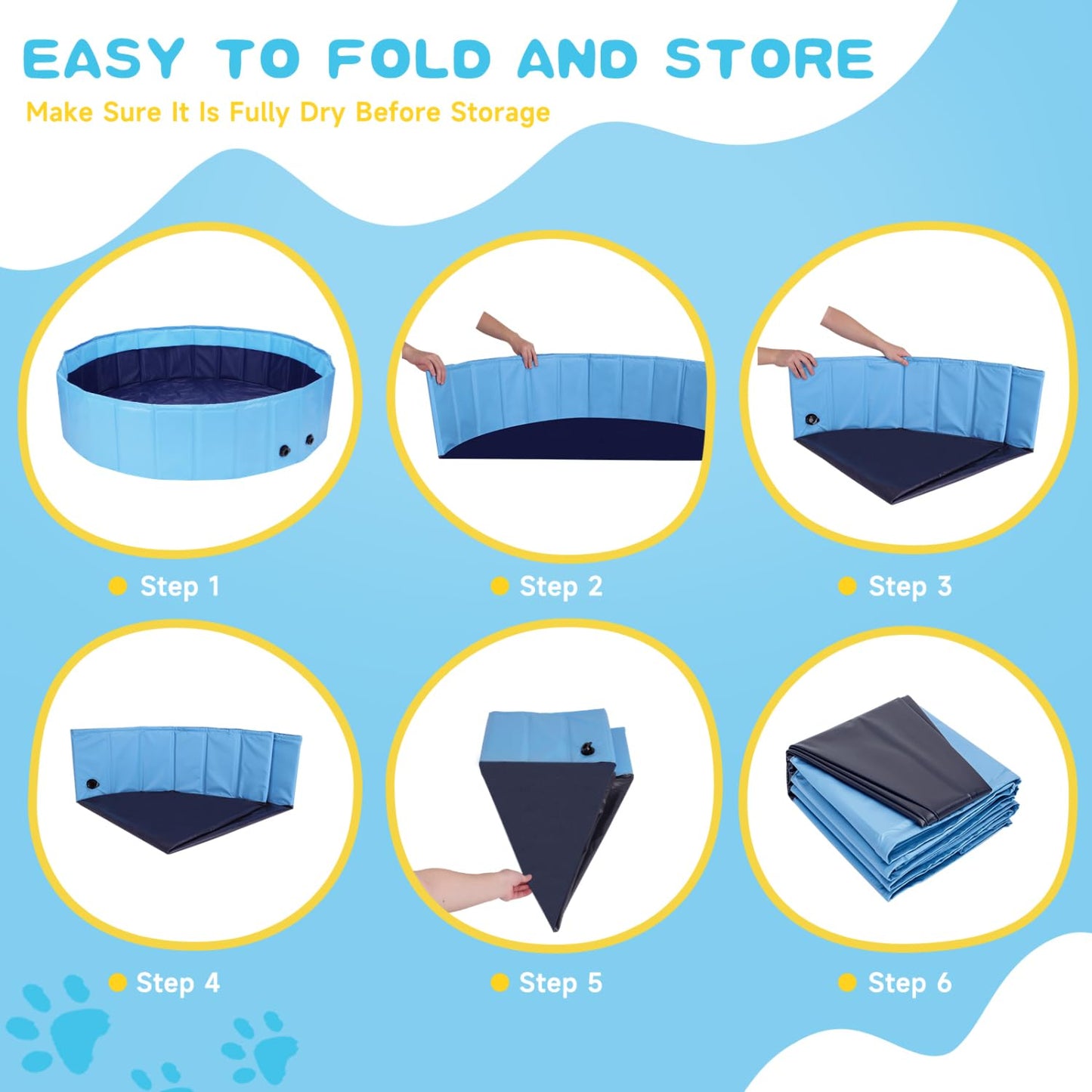 EASY TO FOLD AND STORE

Make Sure It Is Fully Dry Before Storage

Step 1

Step 2

Step 3

Step 4

Step 5

Step 6