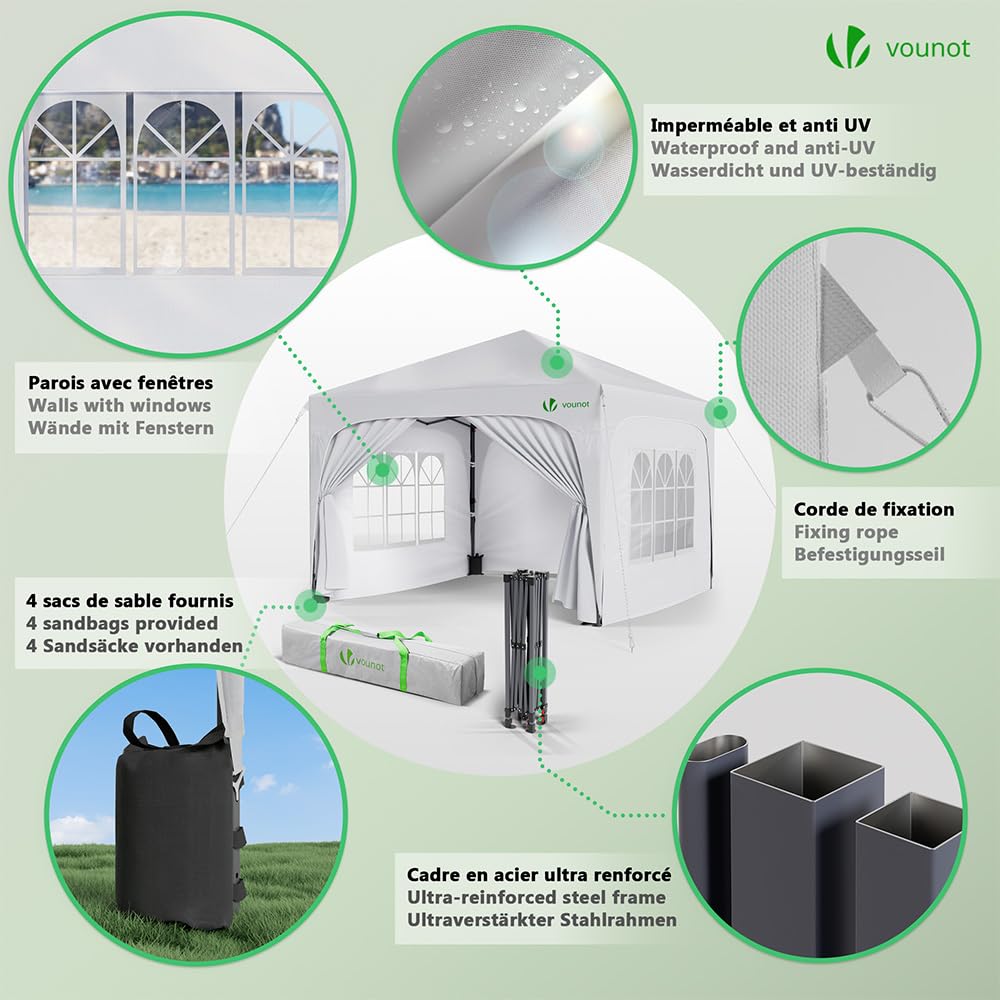 vounot

Imperméable et anti UV
Waterproof and anti-UV
Wasserdicht und UV-beständig

Parois avec fenêtres
Walls with windows
Wände mit Fenstern

vounot

Corde de fixation
Fixing rope
Befestigungsseil

4 sacs de sable fournis
4 sandbags provided
4 Sandsäcke vorhanden

vounot

Cadre en acier ultra renforcé
Ultra-reinforced steel frame
Ultraverstärkter Stahlrahmen