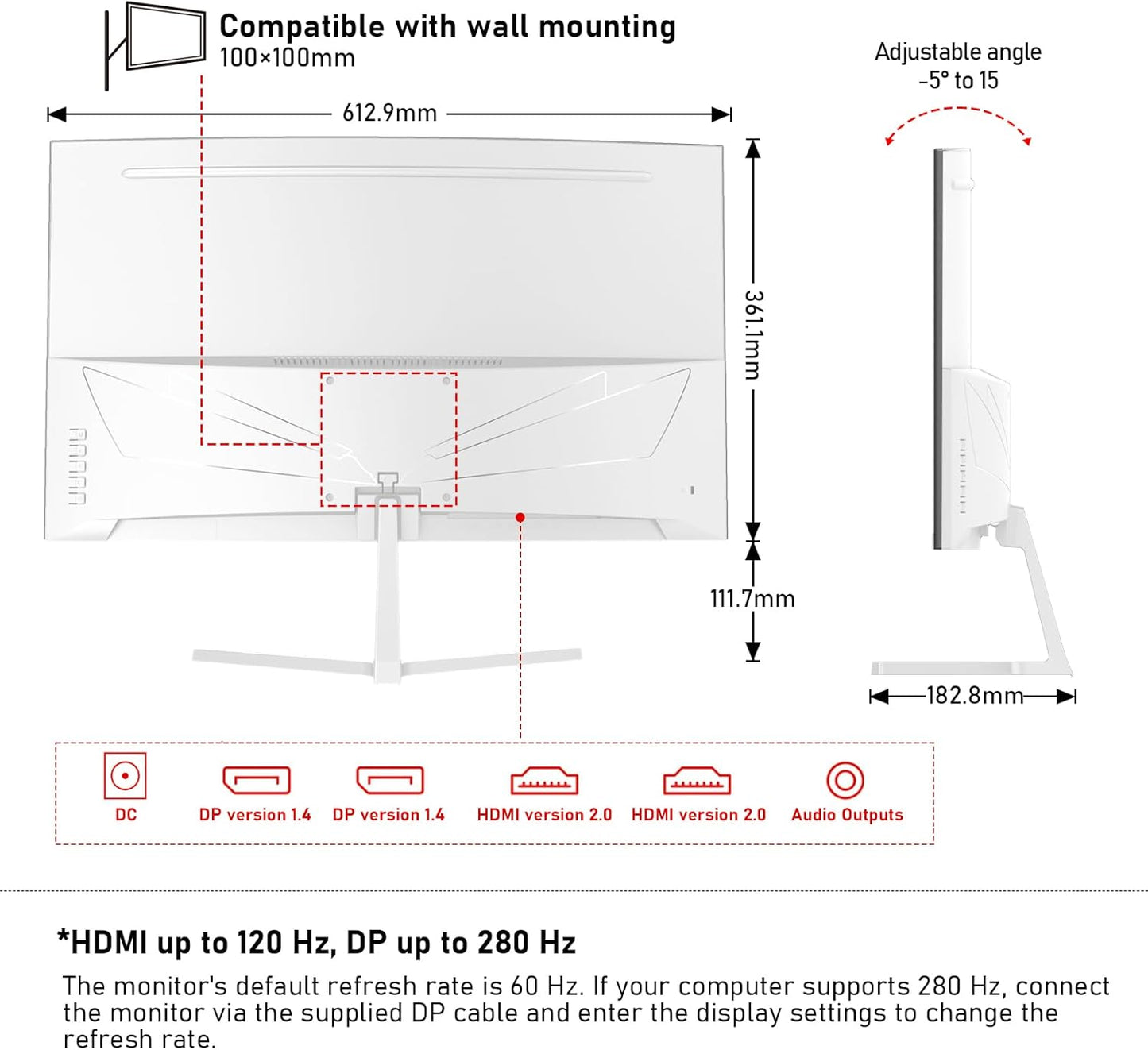 Compatible with wall mounting
100×100mm

Adjustable angle
-5° to 15

612.9mm

361.1mm

111.7mm

182.8mm

DC
DP version 1.4
DP version 1.4
HDMI version 2.0
HDMI version 2.0
Audio Outputs

*HDMI up to 120 Hz, DP up to 280 Hz

The monitor's default refresh rate is 60 Hz. If your computer supports 280 Hz, connect the monitor via the supplied DP cable and enter the display settings to change the refresh rate.