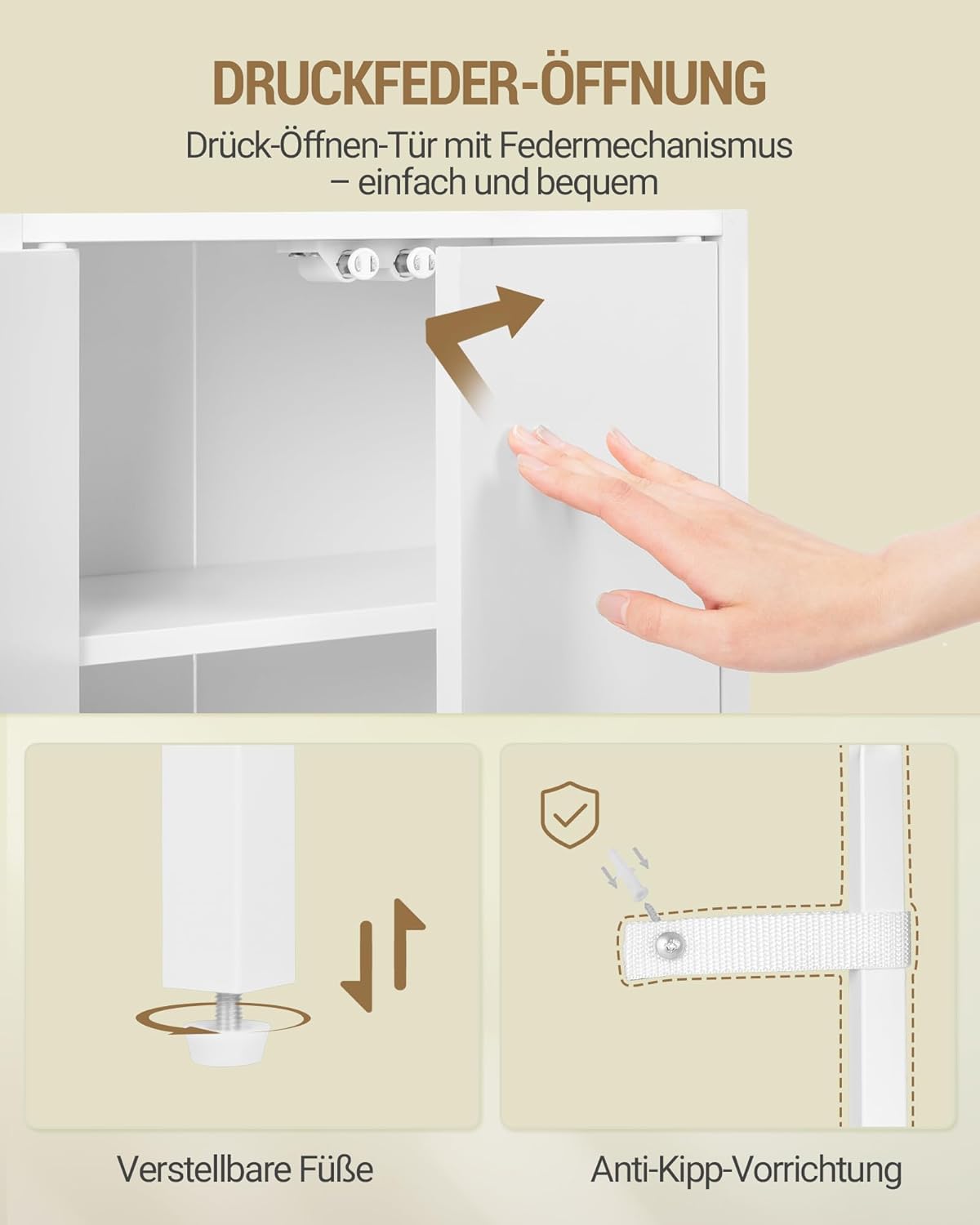 DRUCKFEDER-ÖFFNUNG

Drück-Öffnen-Tür mit Federmechanismus – einfach und bequem

Verstellbare Füße

Anti-Kipp-Vorrichtung