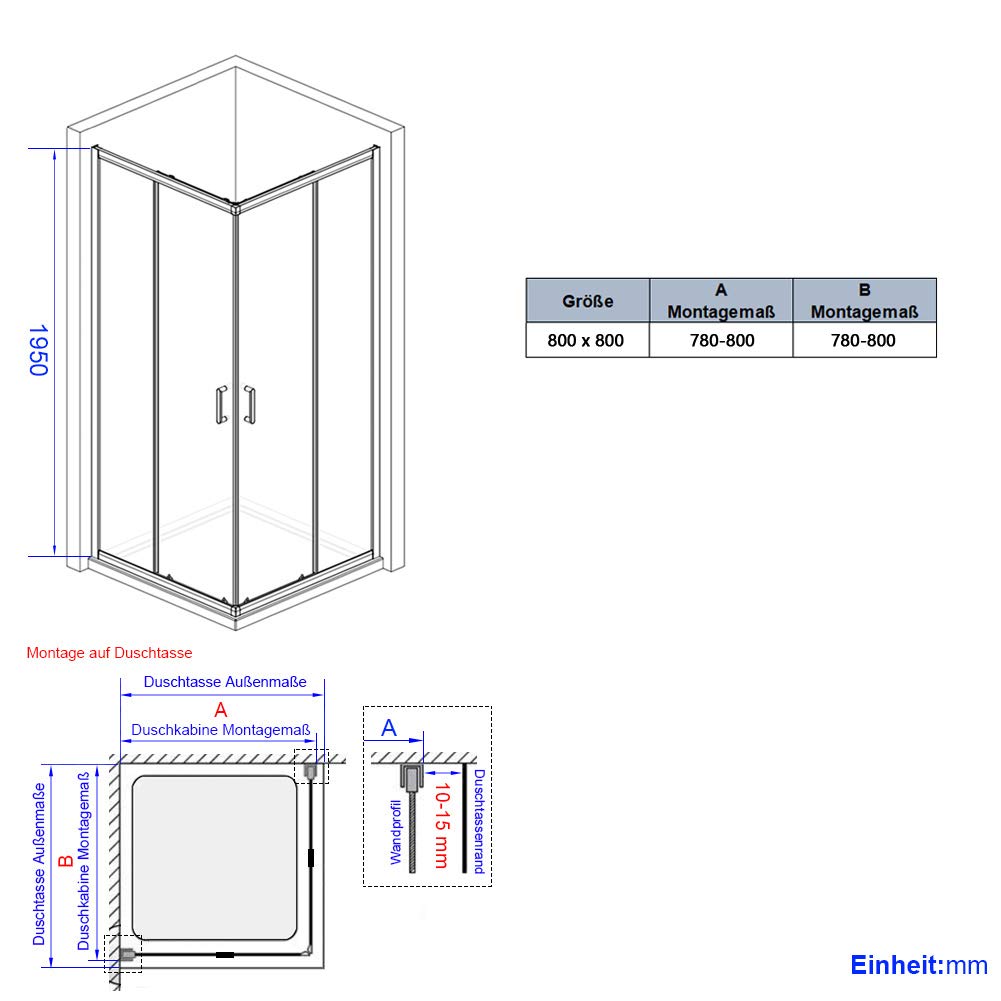 1950

| Größe | A Montagemaß | B Montagemaß |
|---|---|---|
| 800 x 800 | 780-800 | 780-800 |

Montage auf Duschtasse

Duschtasse Außenmaße

A

Duschkabine Montagemaß

Duschtasse Außenmaße

B

Duschkabine Montagemaß

A

Wandprofil

10-15 mm

Duschtassenrand

Einheit:mm