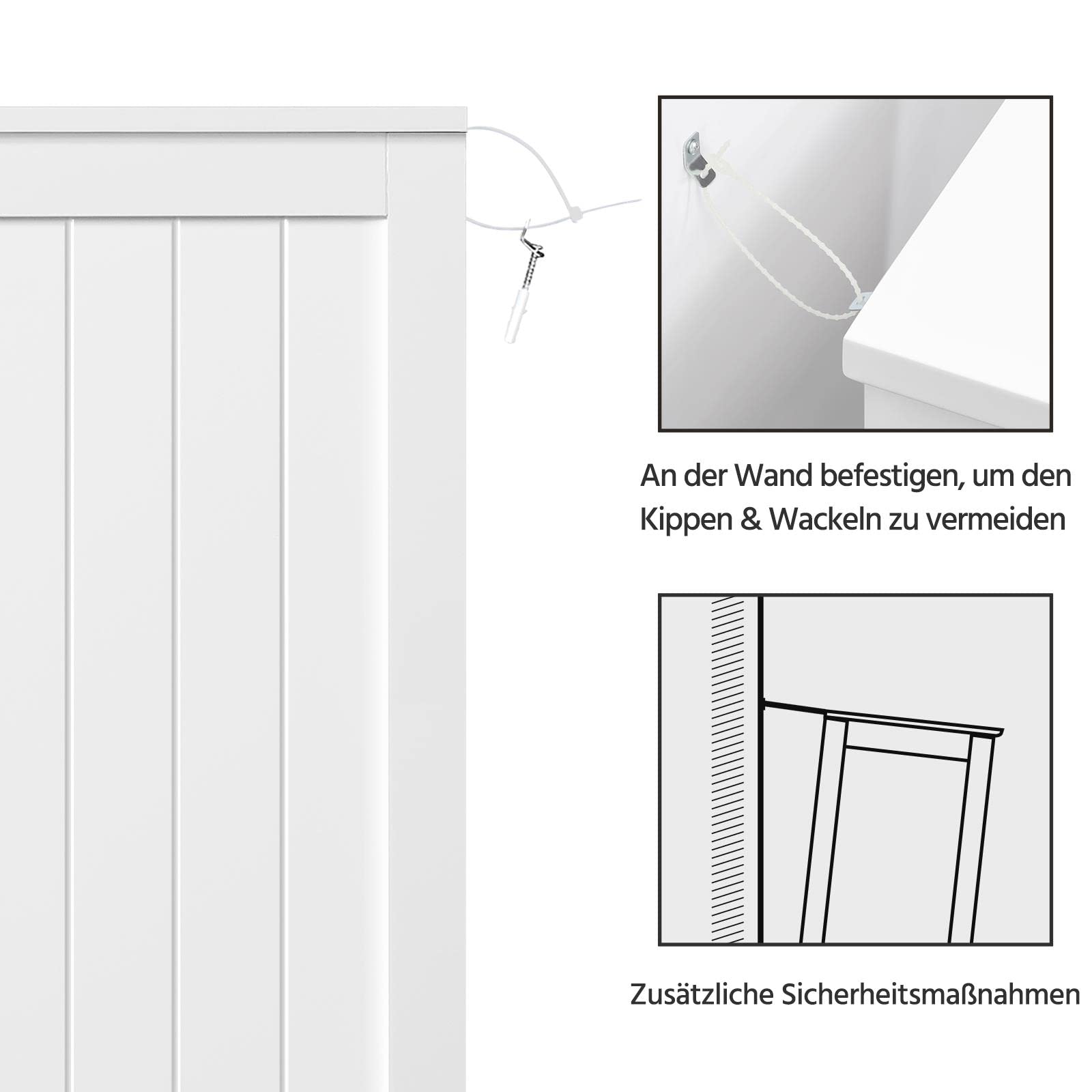 An der Wand befestigen, um den Kippen & Wackeln zu vermeiden

Zusätzliche Sicherheitsmaßnahmen