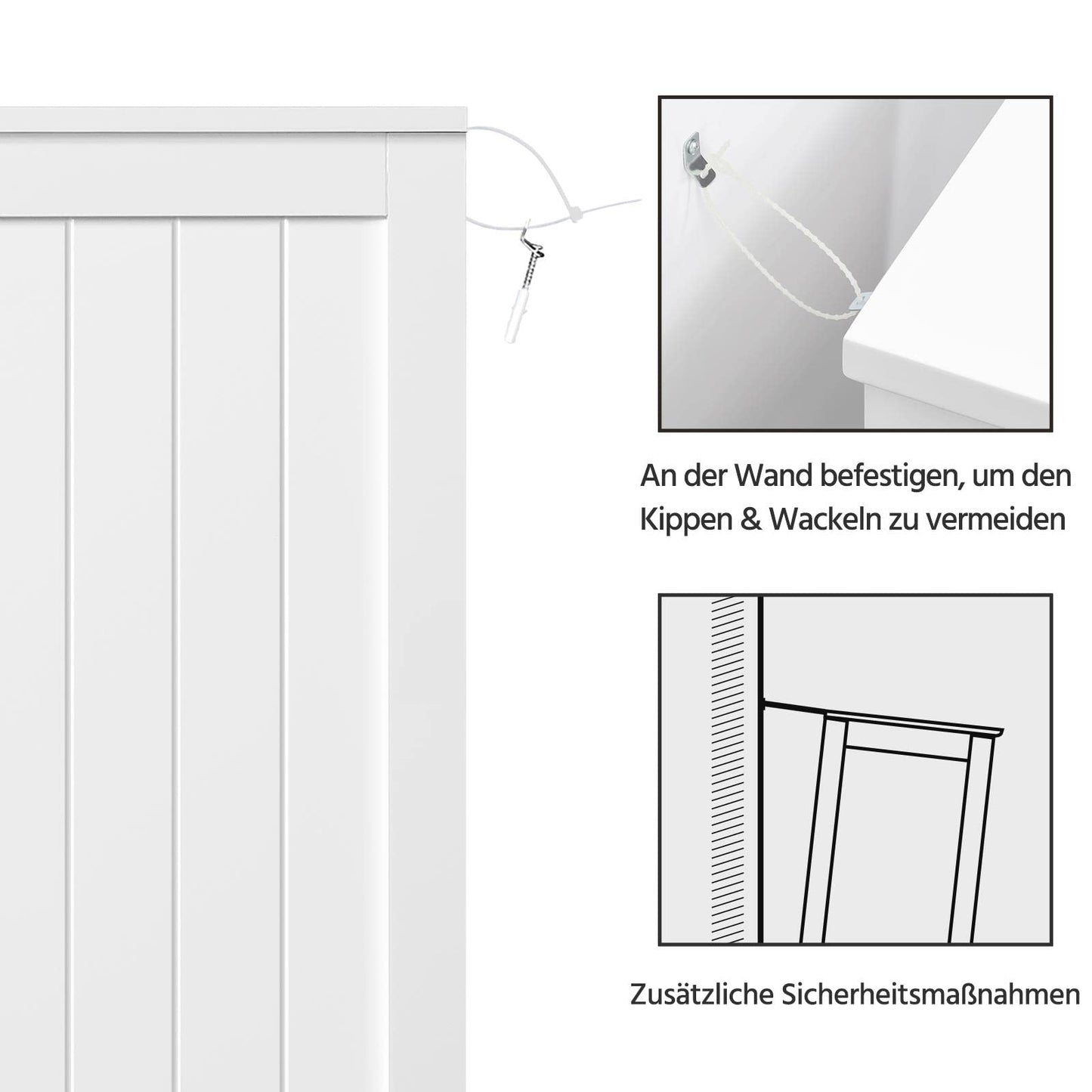 An der Wand befestigen, um den Kippen & Wackeln zu vermeiden

Zusätzliche Sicherheitsmaßnahmen