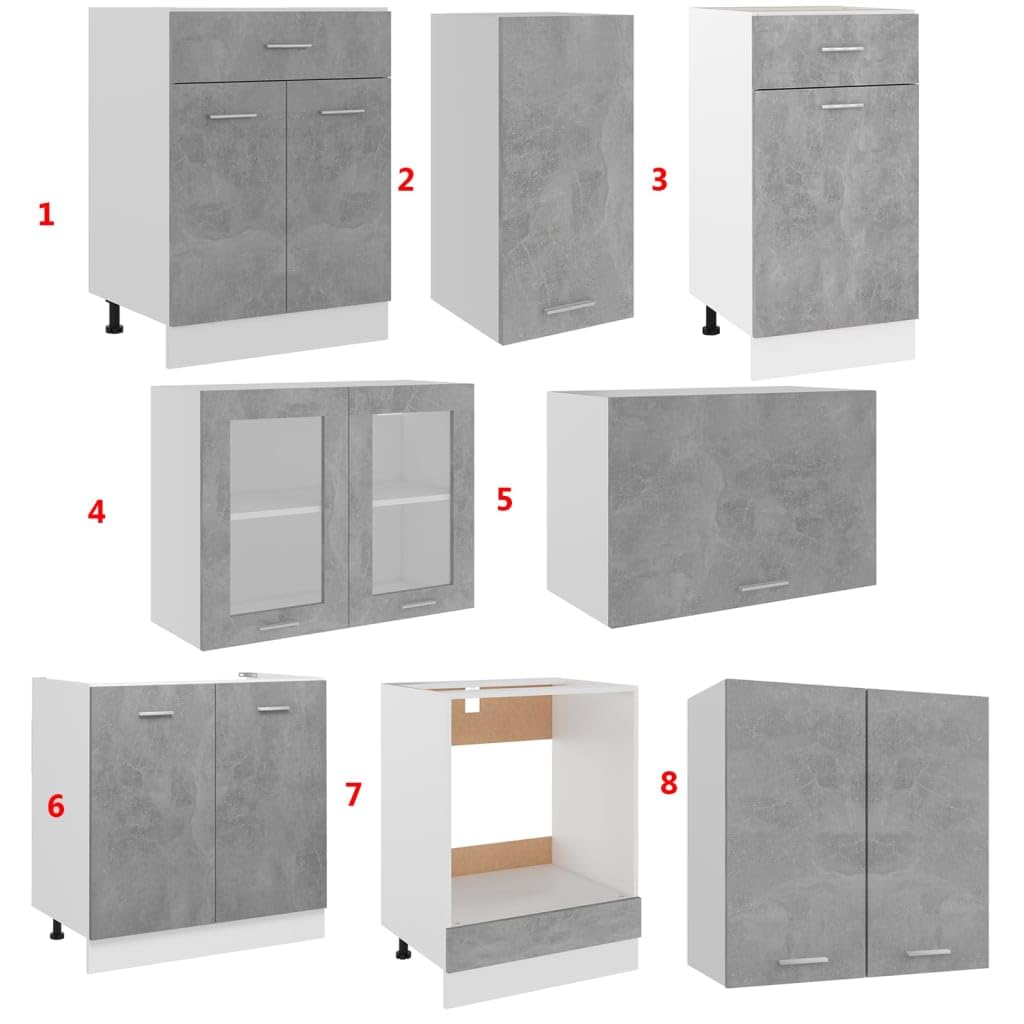 1
2
3
4
5
6
7
8